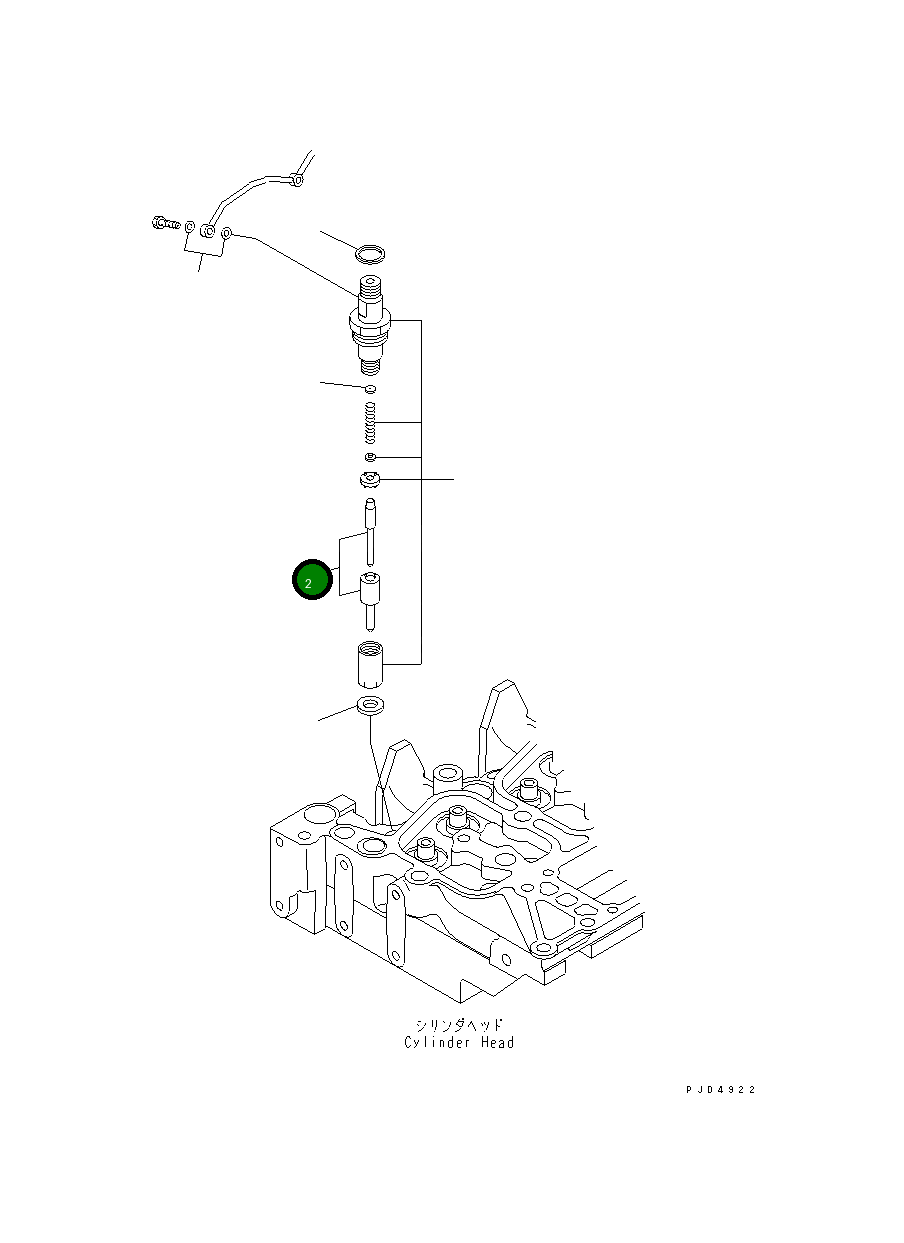 2

シリンダヘッド
Cylinder Head

PJD4922