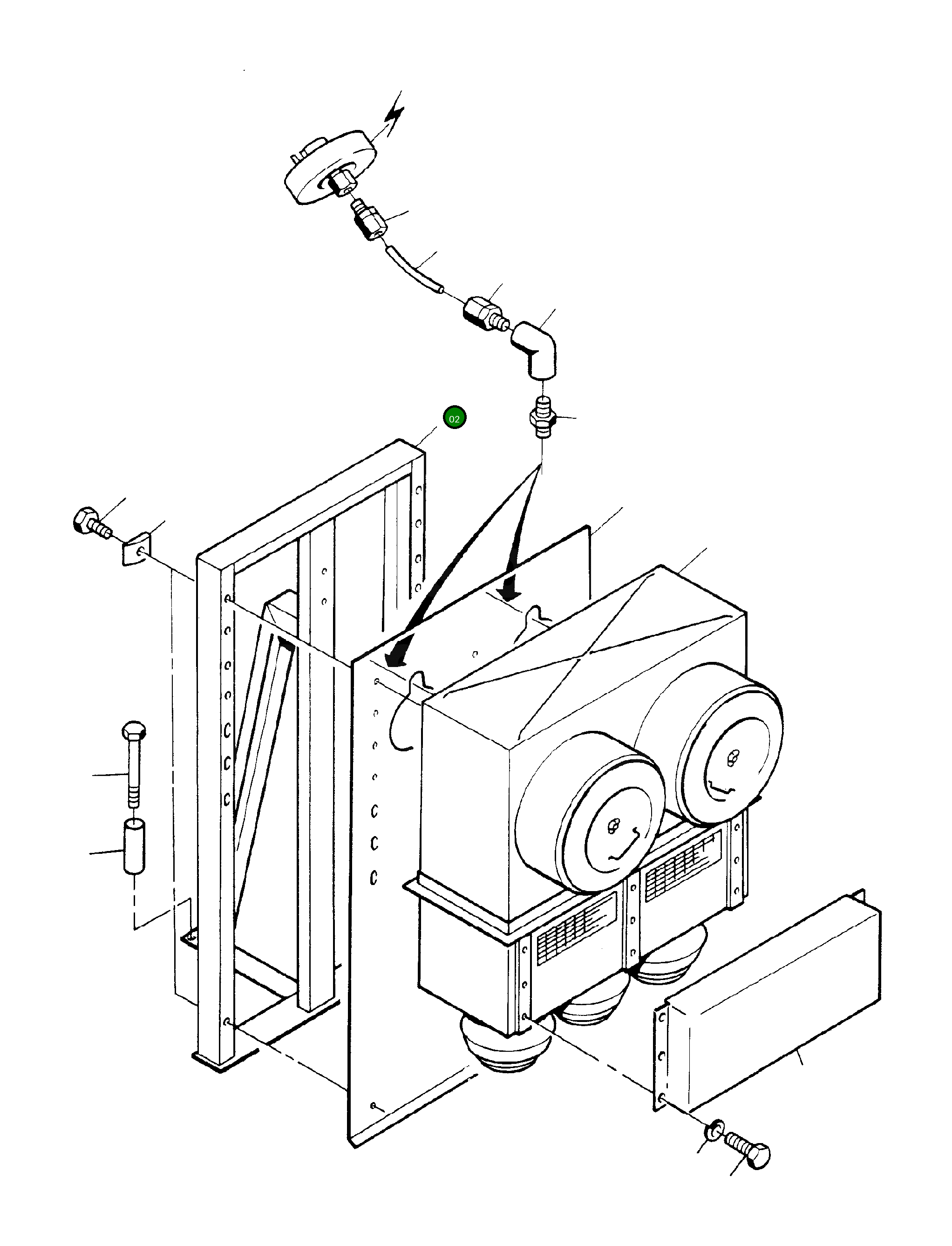 02