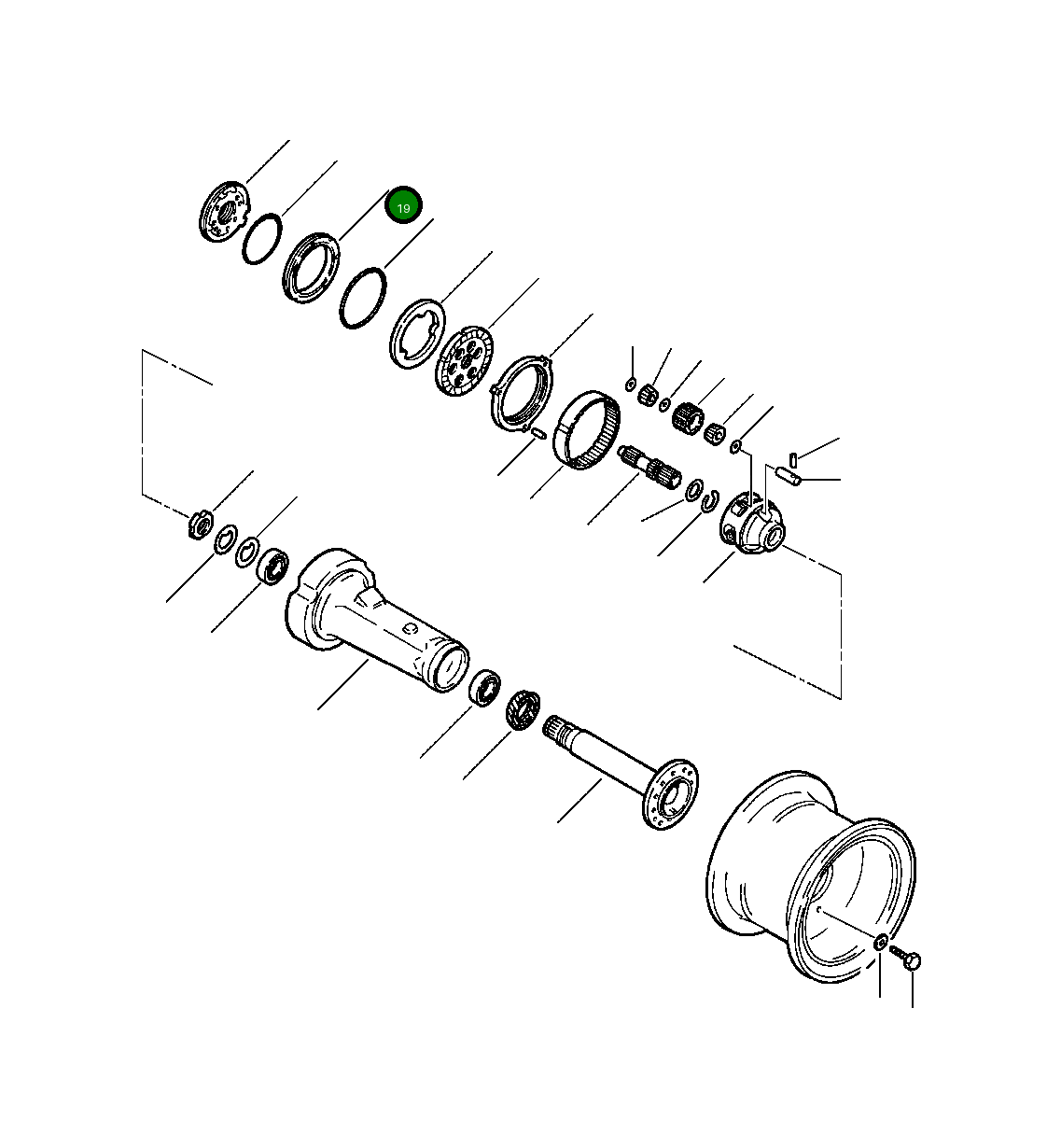 19