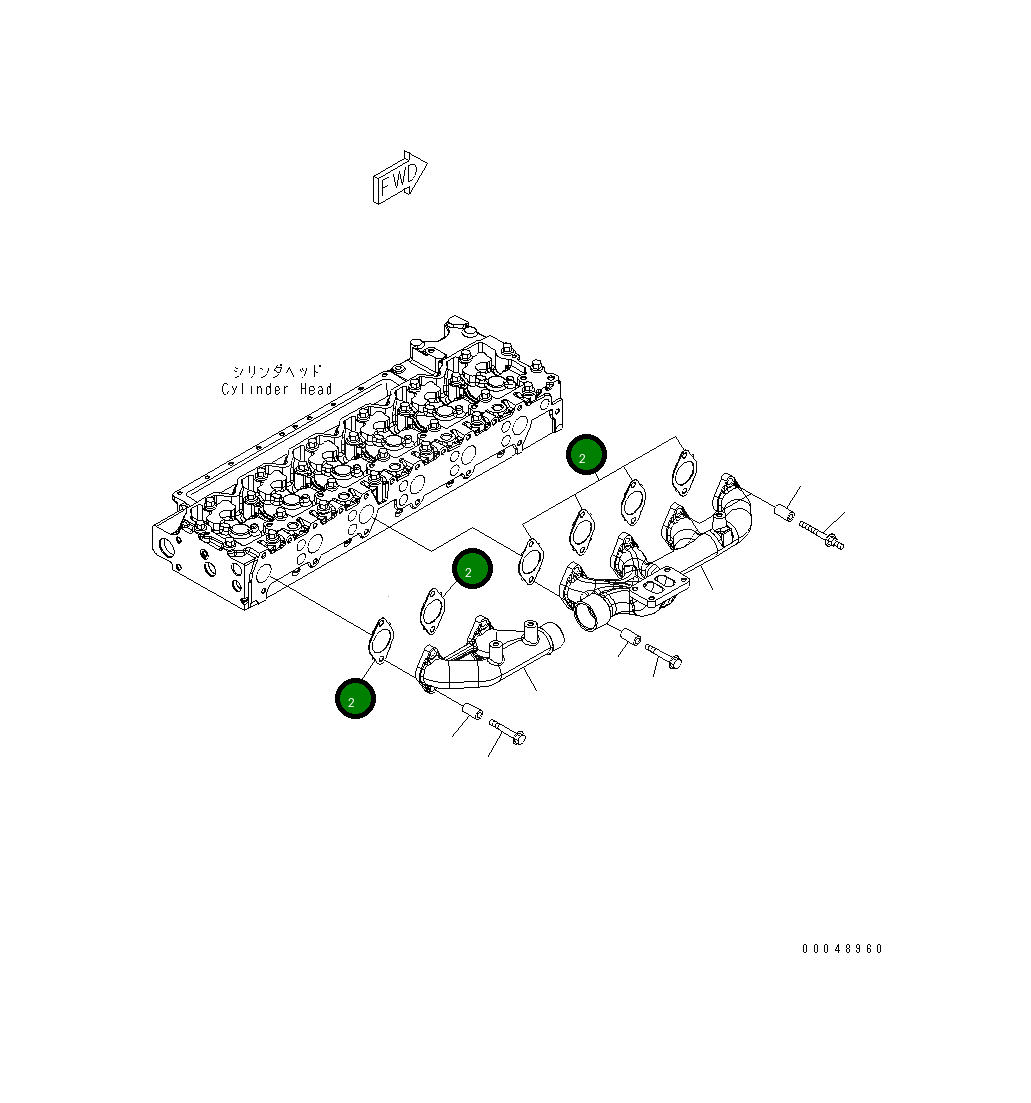 FWD

シリンダヘッド
Cylinder Head

2

2

2

00048960