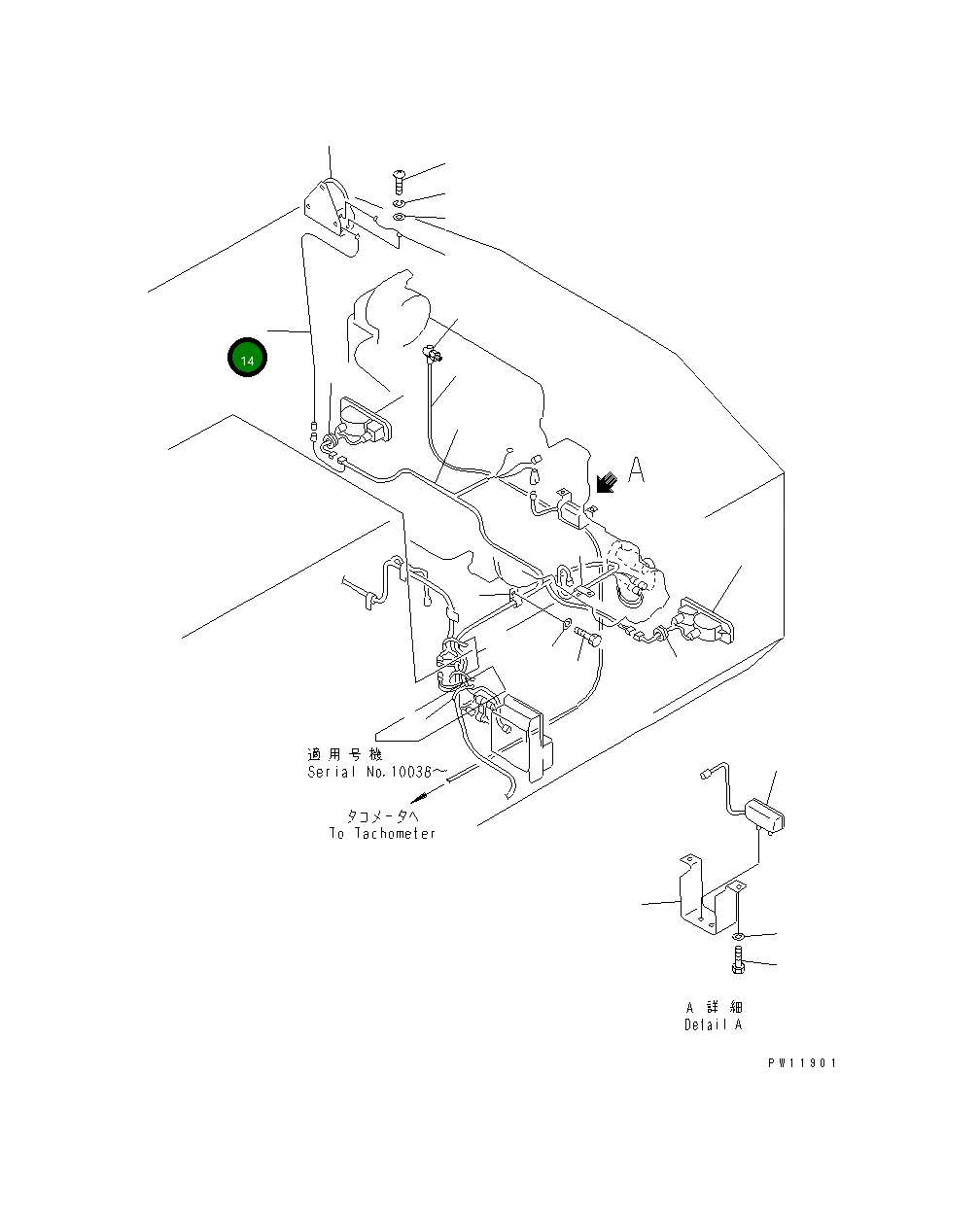 14

A

適用号機
Serial No.10036~

タコメータへ
To Tachometer

A 詳細
Detail A

PW11901