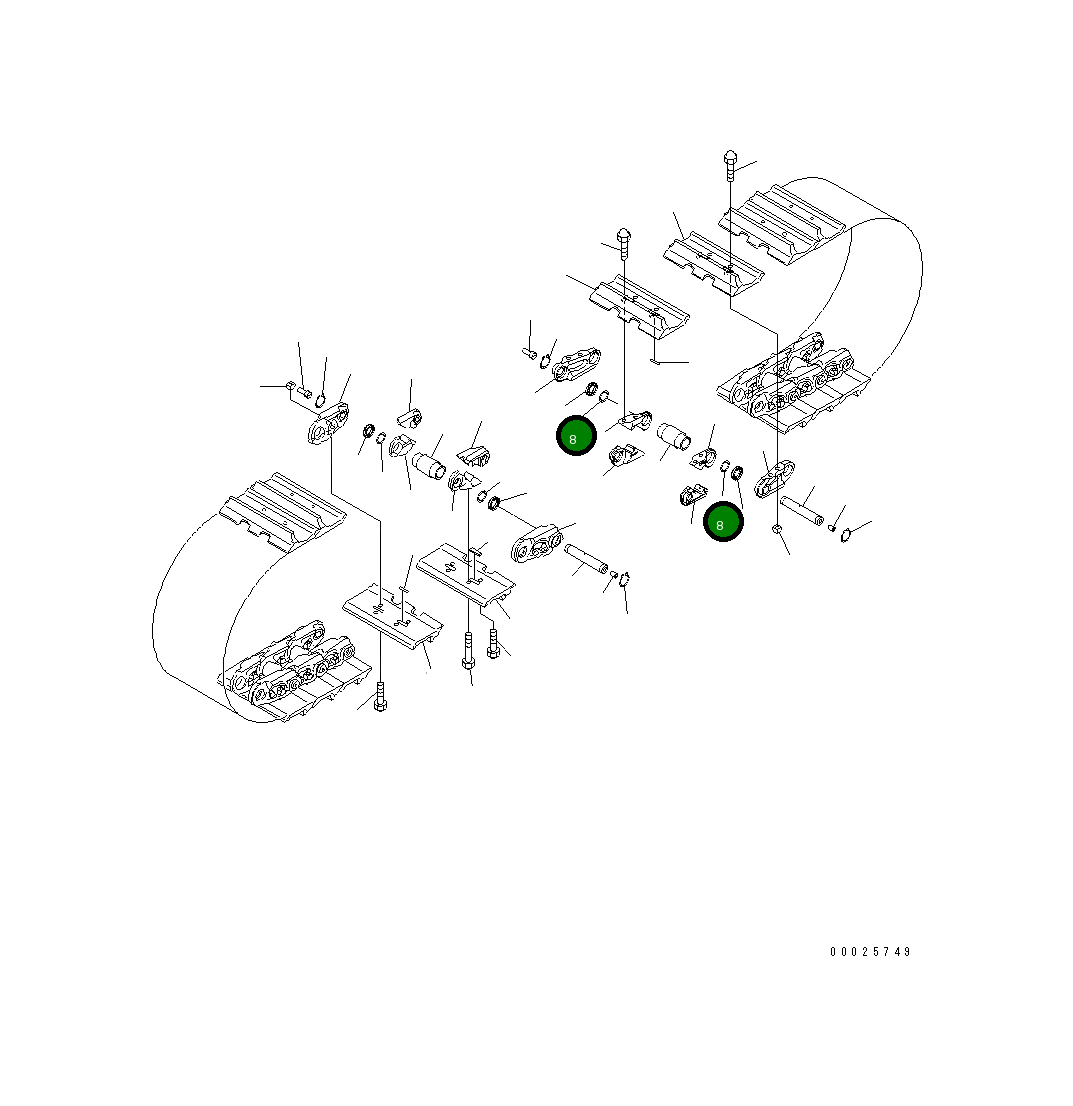 8
8
00025749