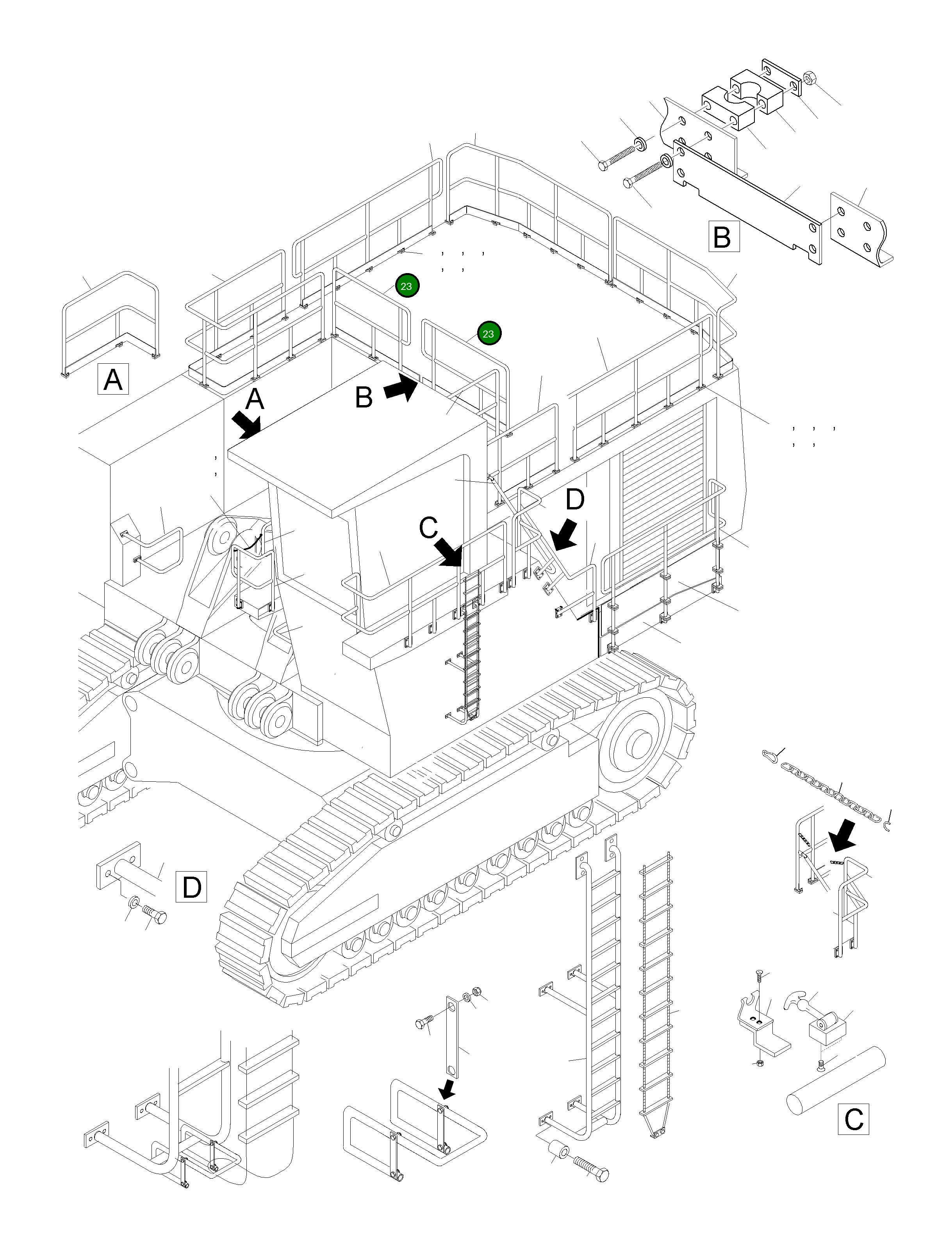 B
23
23
A
A
B
D
C
D
C