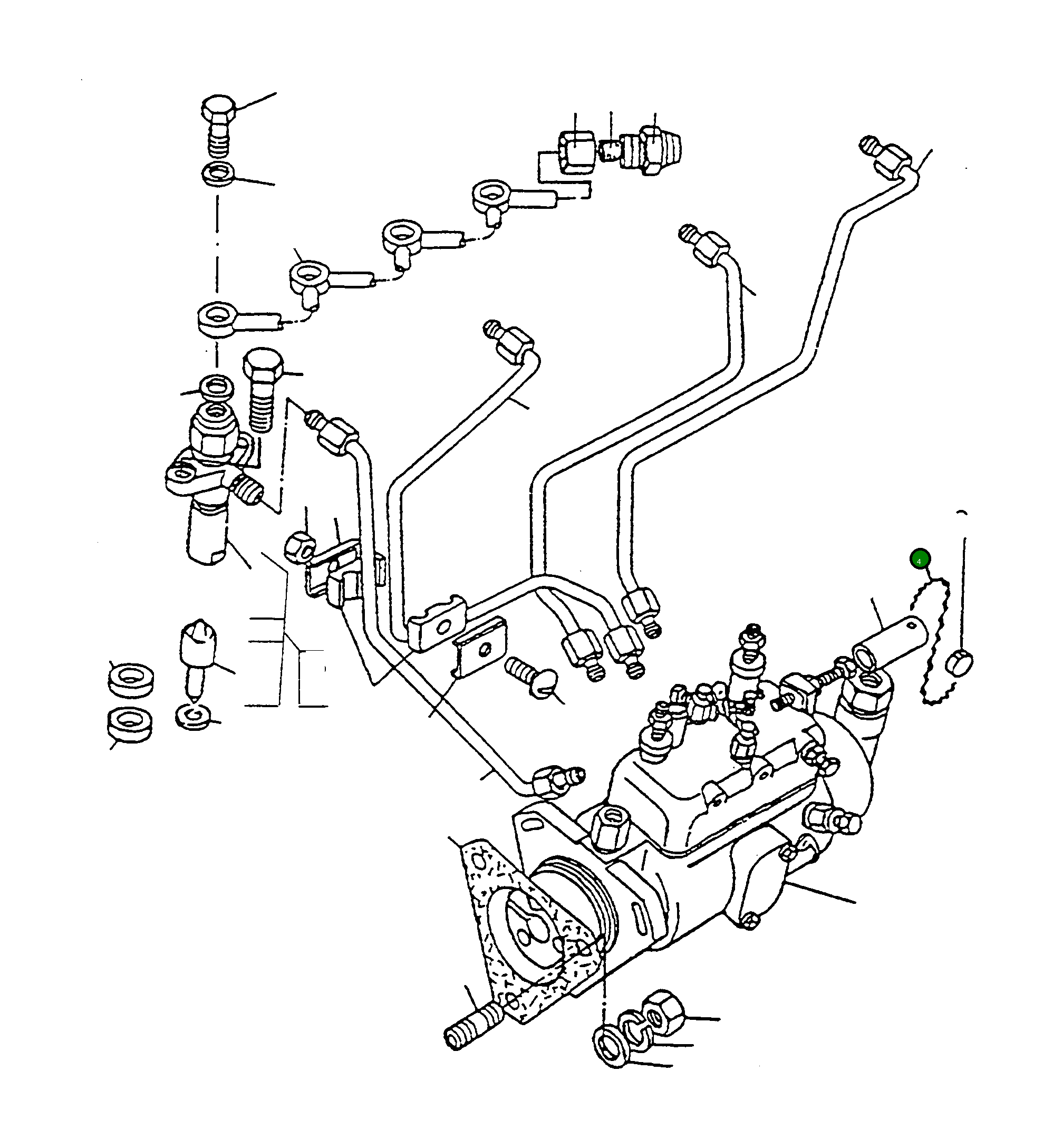 4