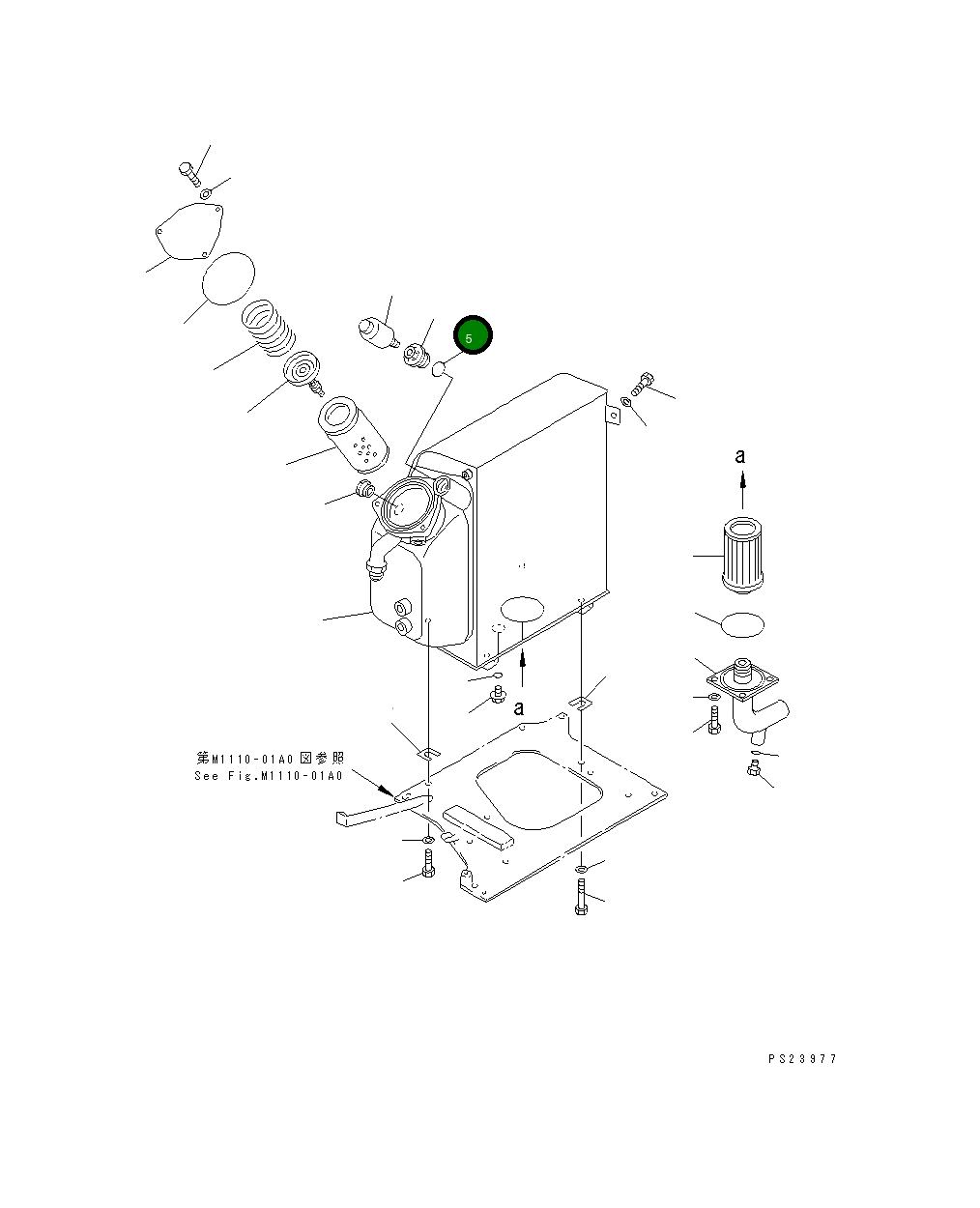 5

a

a

第M1110-01A0図参照
See Fig.M1110-01A0

PS23977