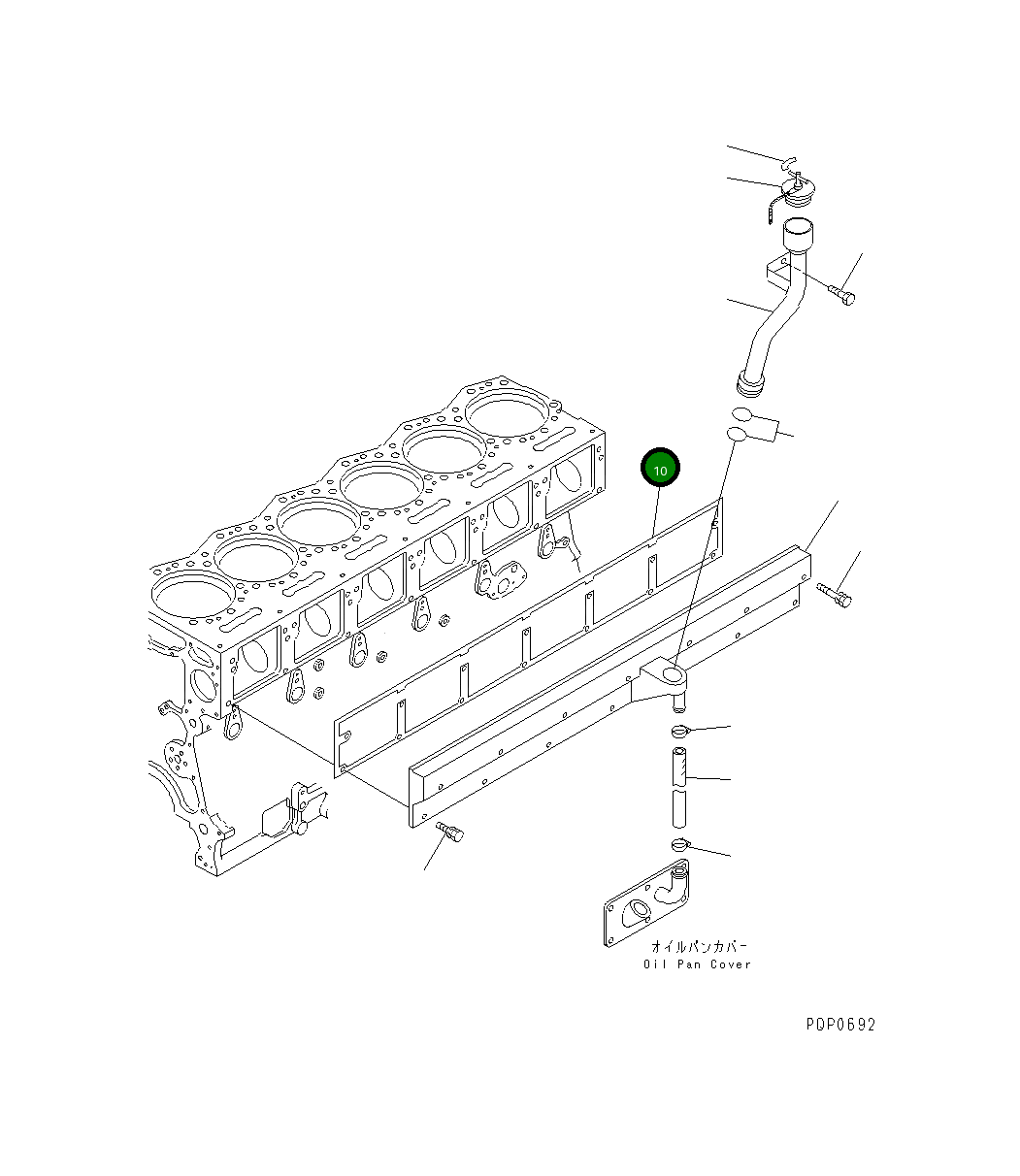 10

オイルパンカバー
Oil Pan Cover

PDP0692