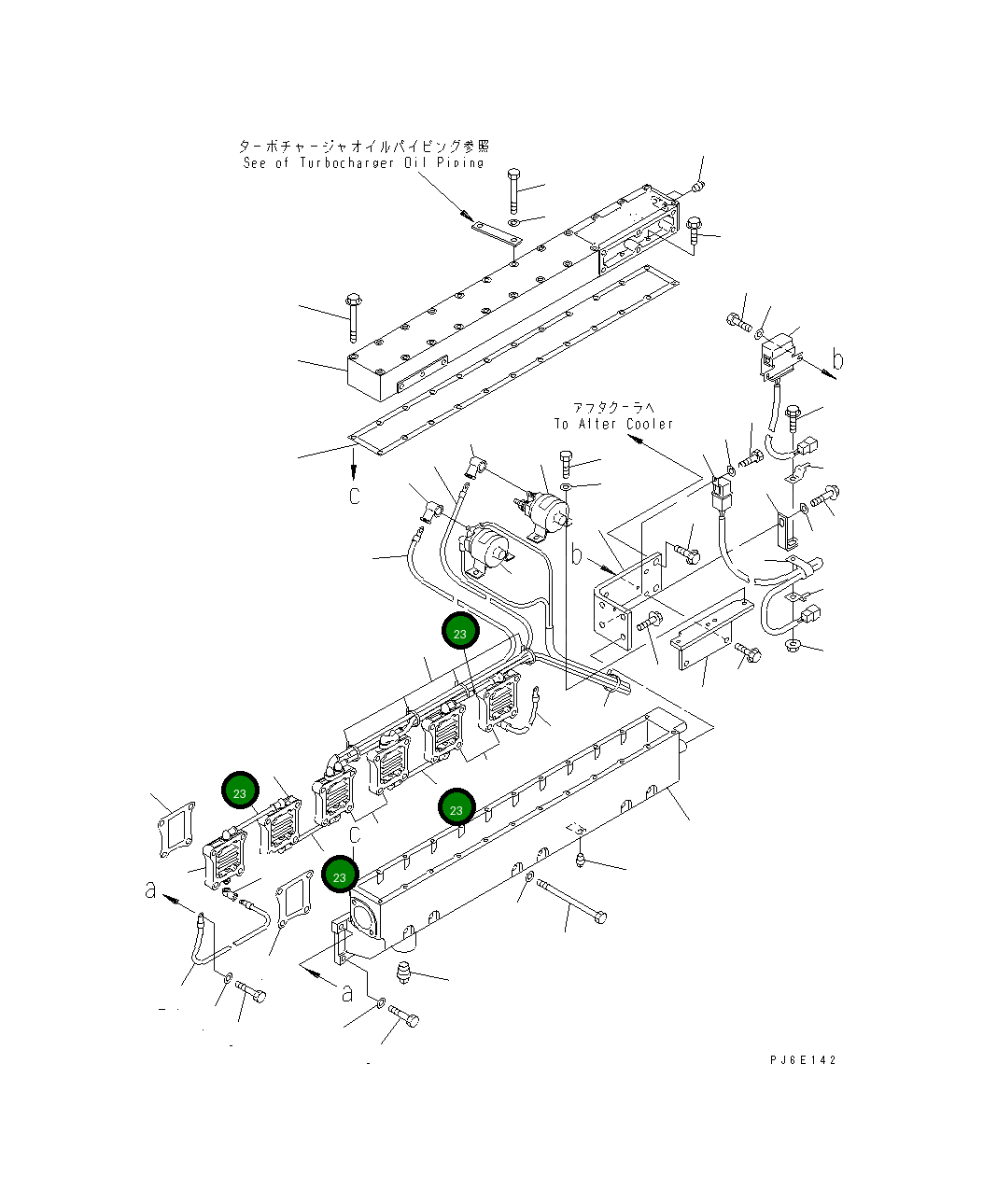 ターボチャージャオイルパイピング参照
See of Turbocharger Oil Piping

b

アフタクーラへ
To After Cooler

C

b

23

23

23

C

23

a

a

PJ6E142