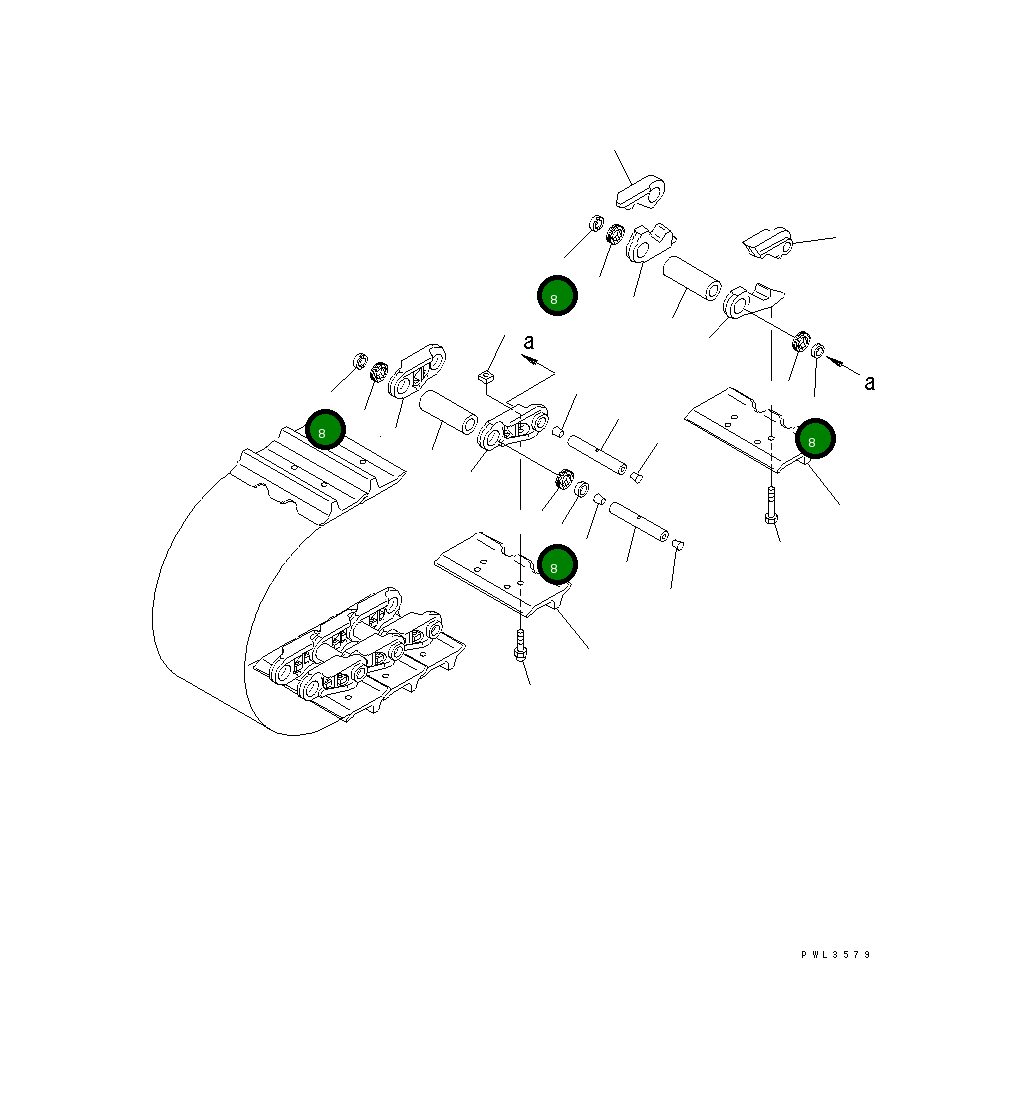 8
a
a
8
8
8
PWL3579