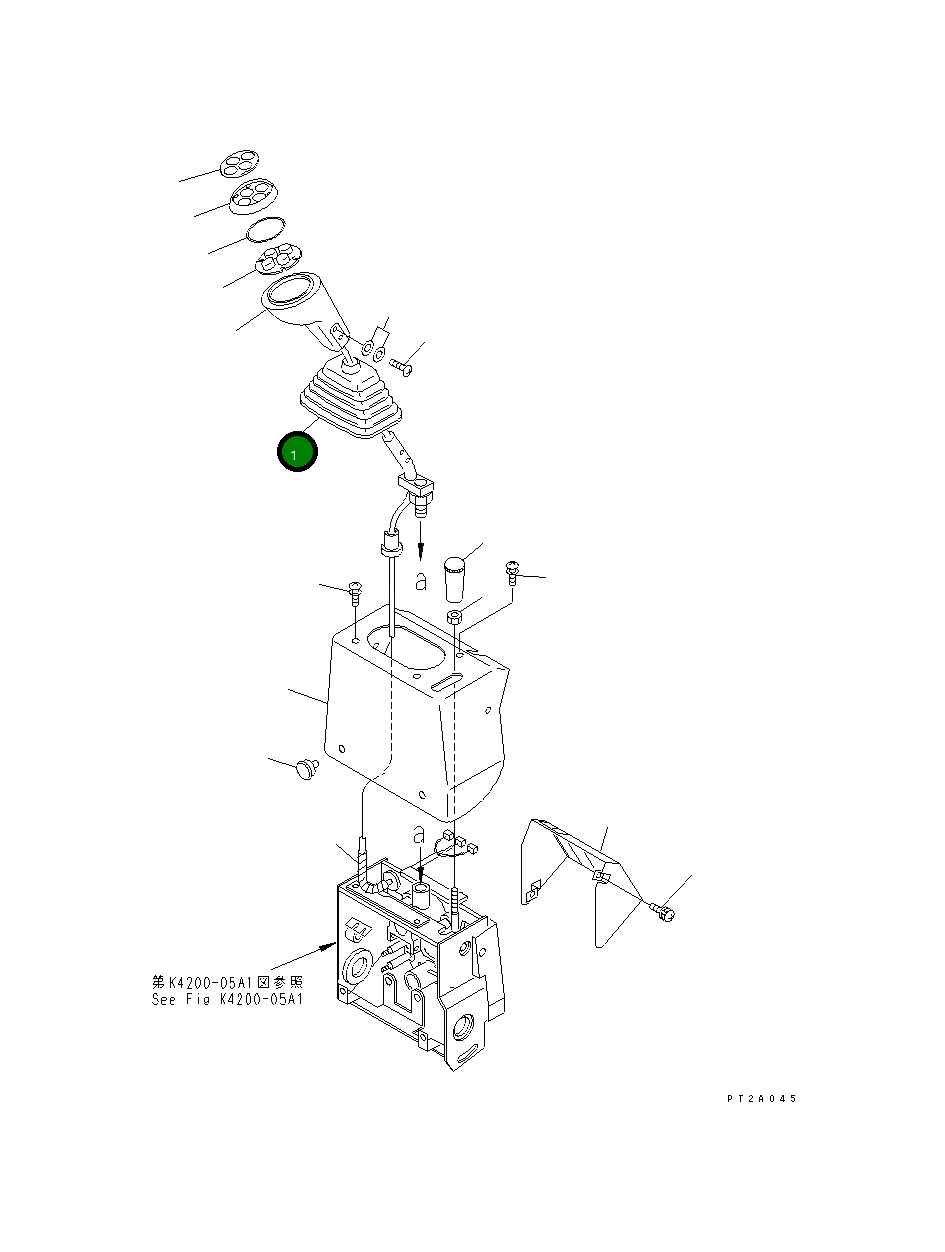 1

a

a

第K4200-05A1図参照
See Fig K4200-05A1

PT2A045