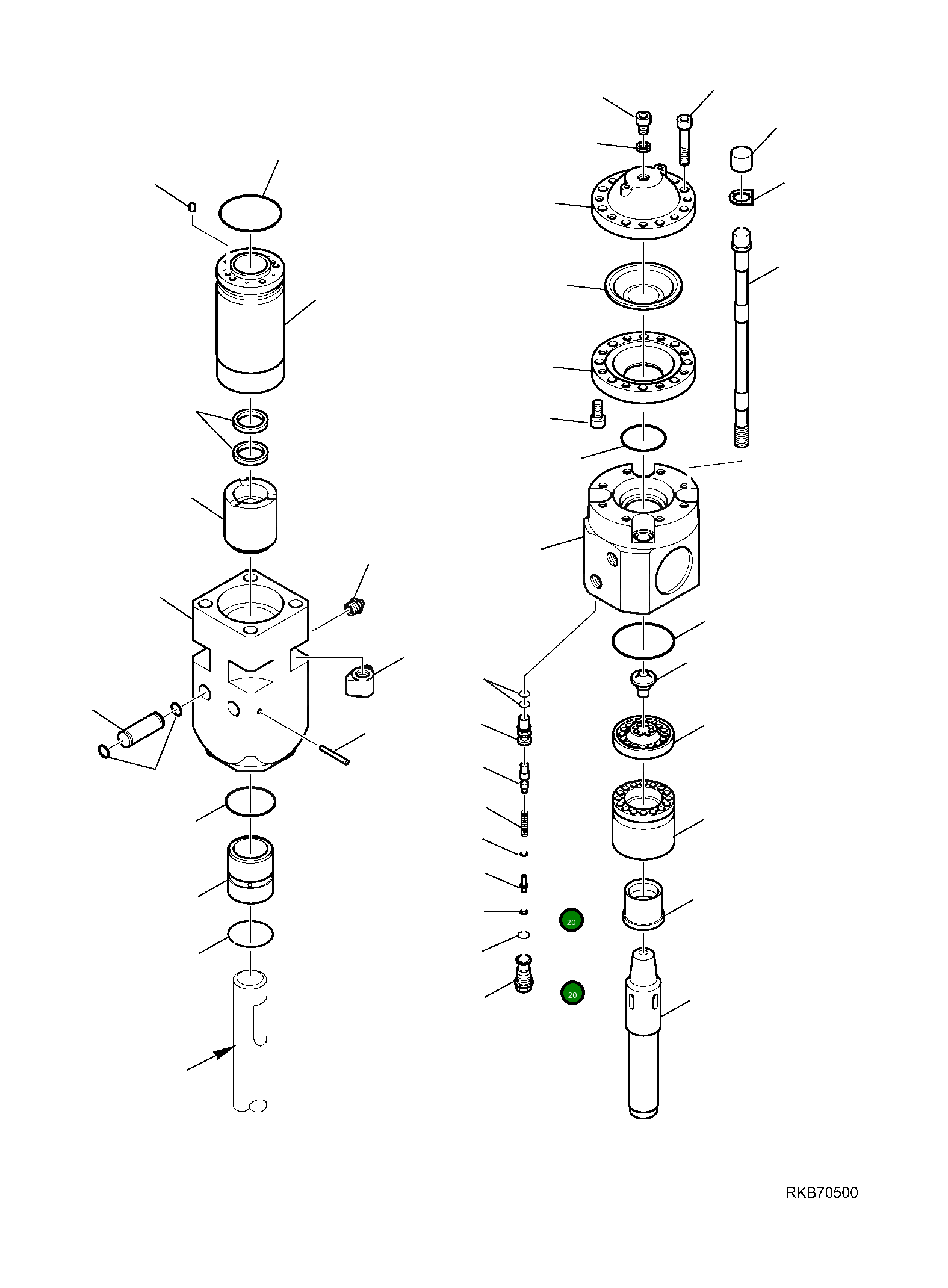 20

20

RKB70500