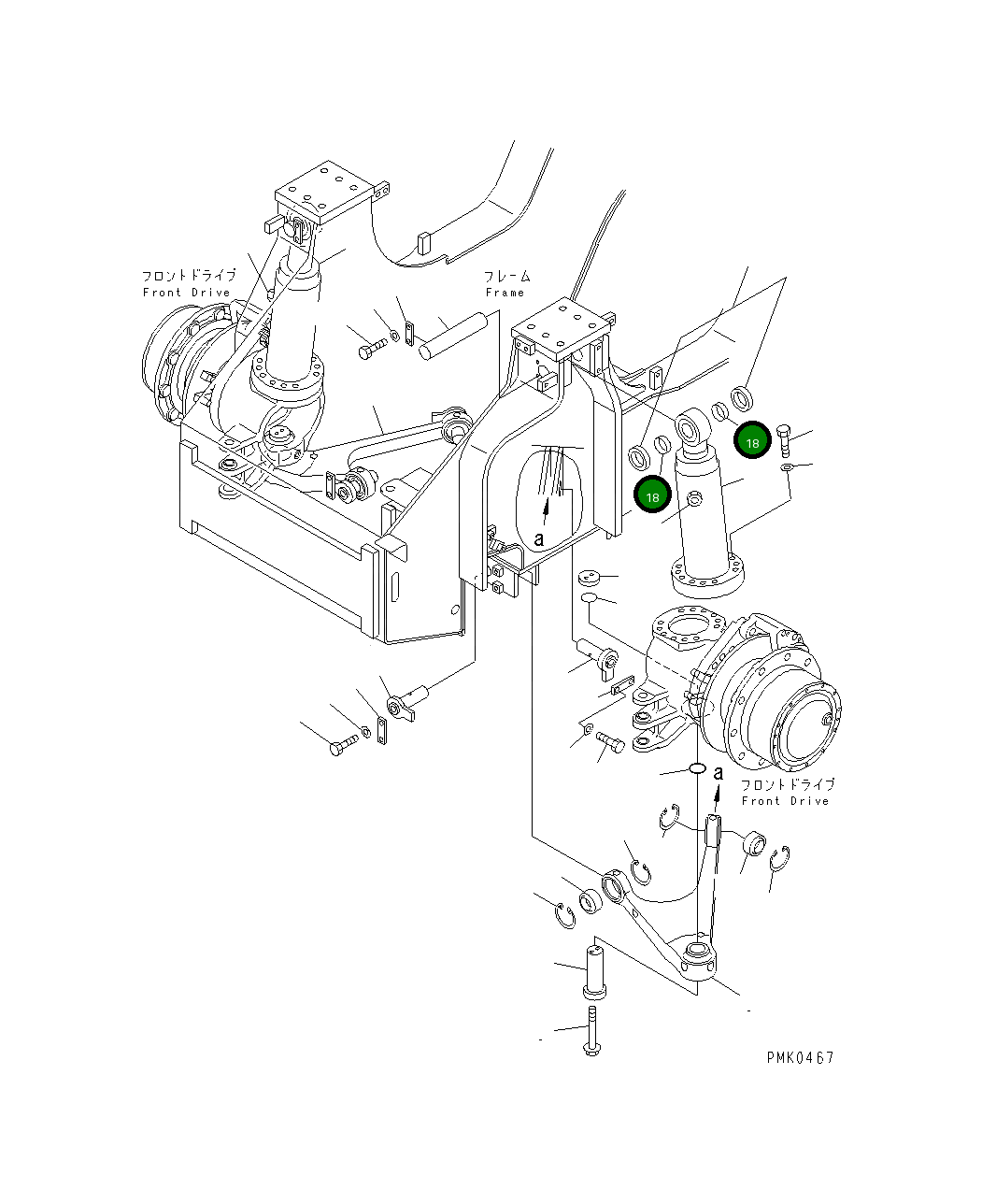 フロントドライブ
Front Drive

フレーム
Frame

18

18

a

a

フロントドライブ
Front Drive

PMK0467