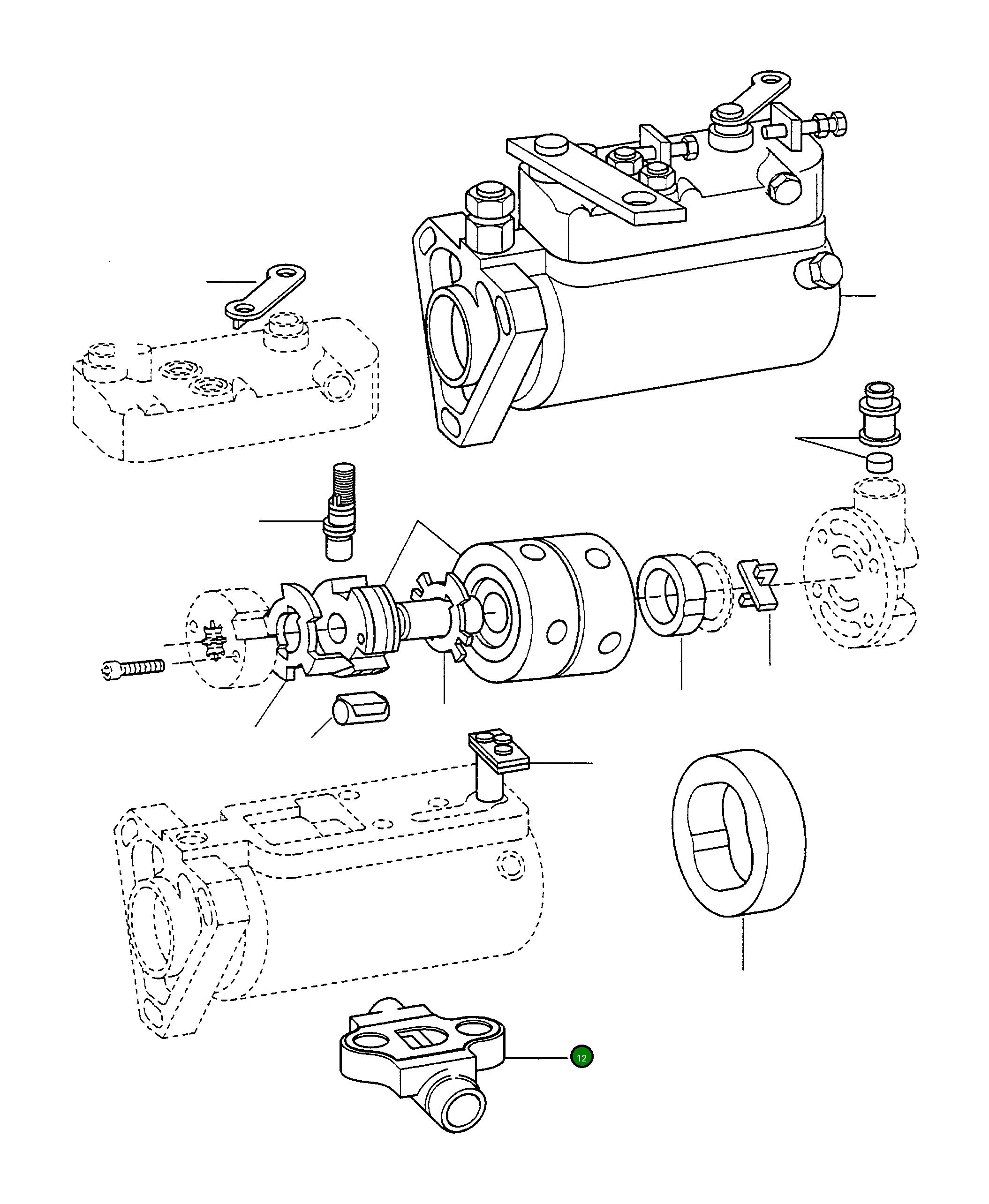 12