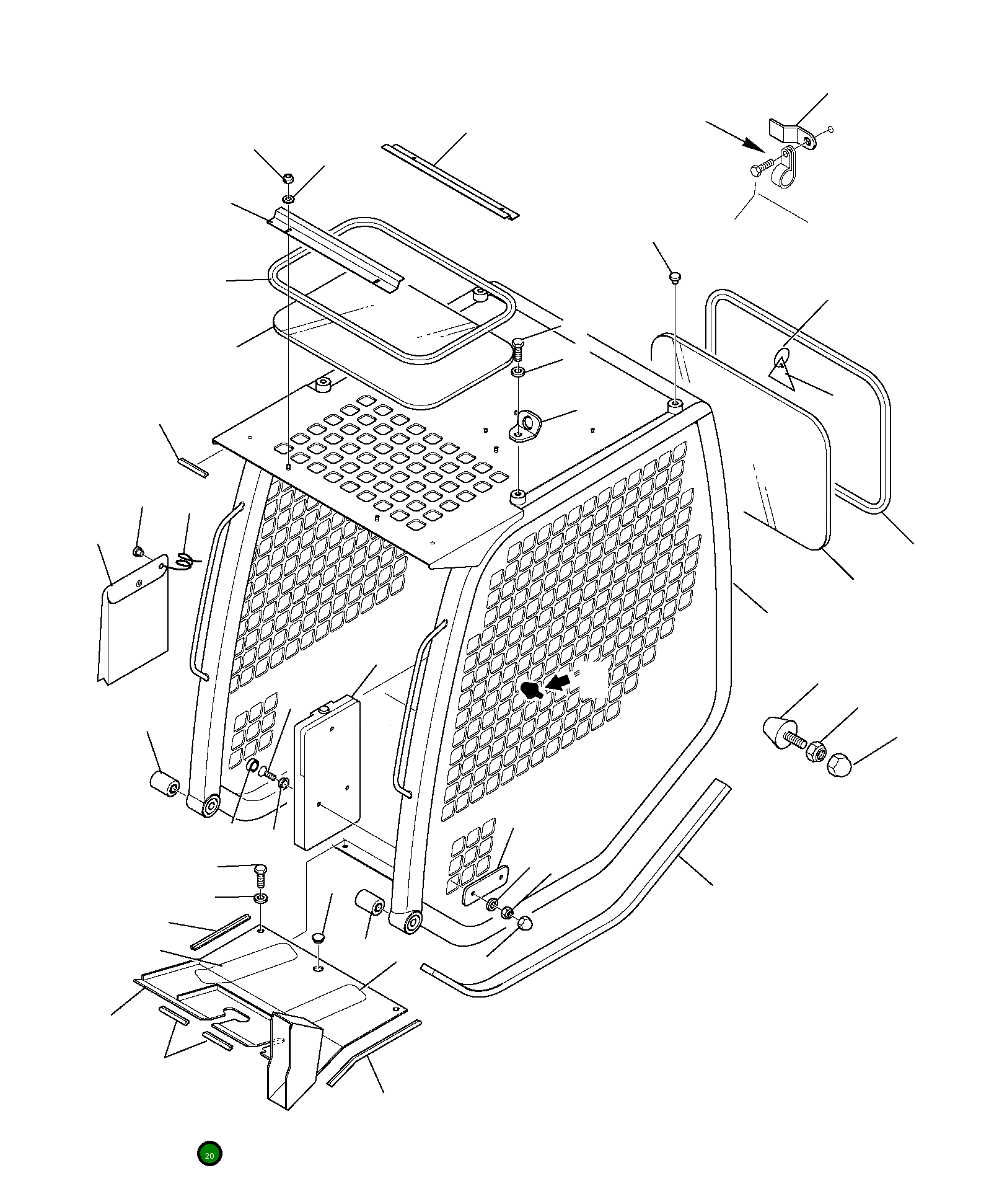 20