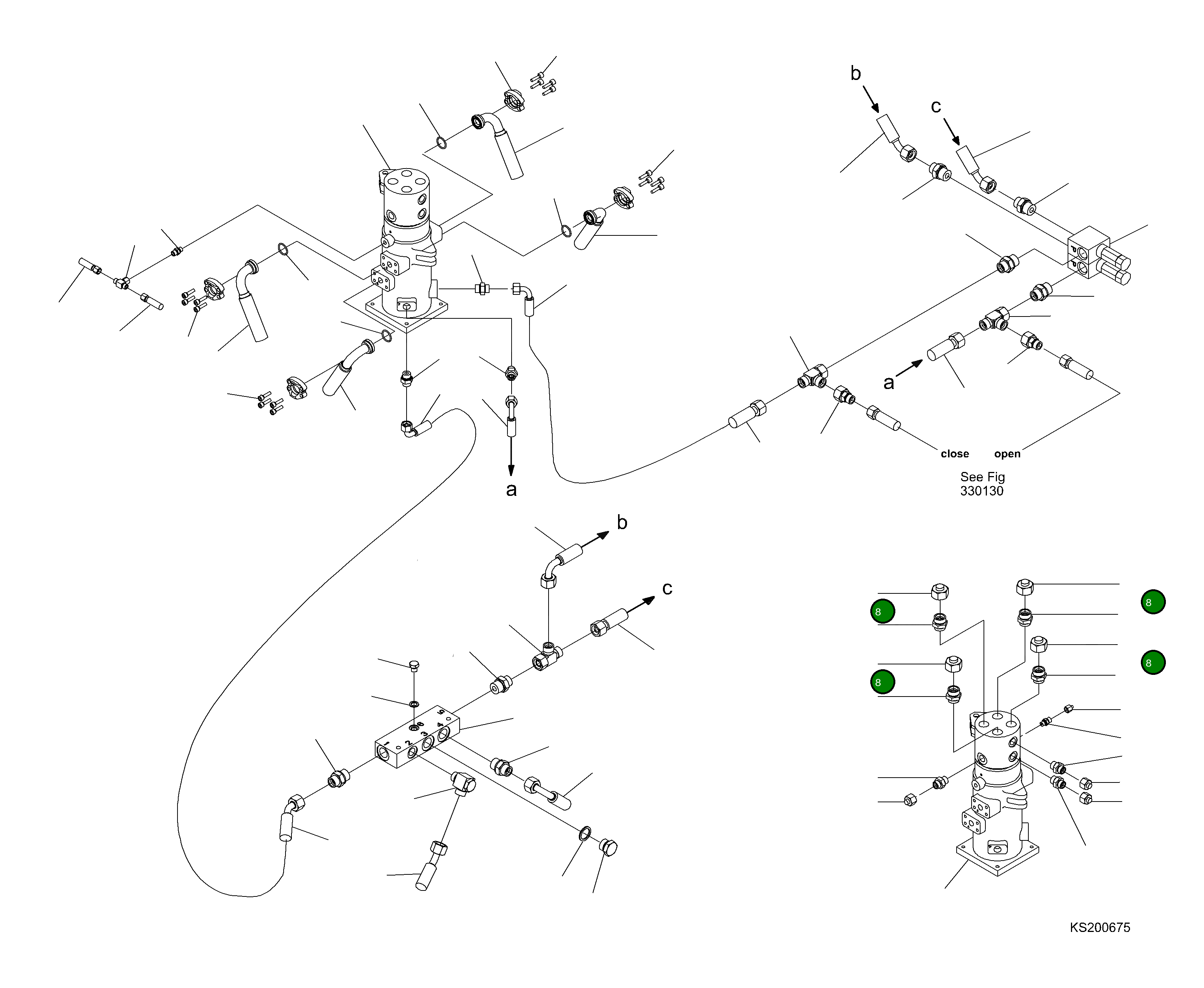 b
c
a
close
open
See Fig 330130
a
b
c
1
2
3
4
5
6
8
8
8
8
KS200675