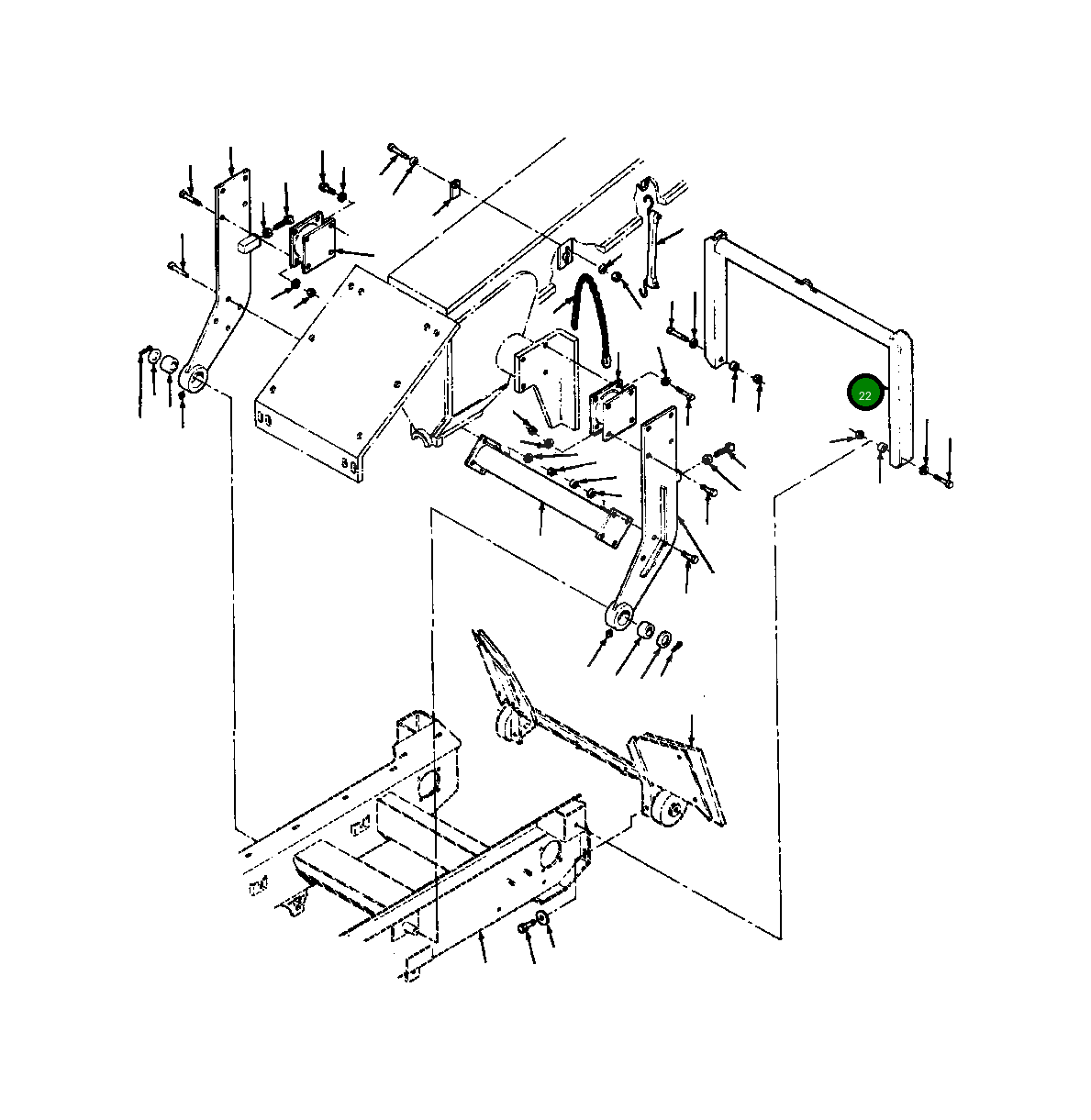 22