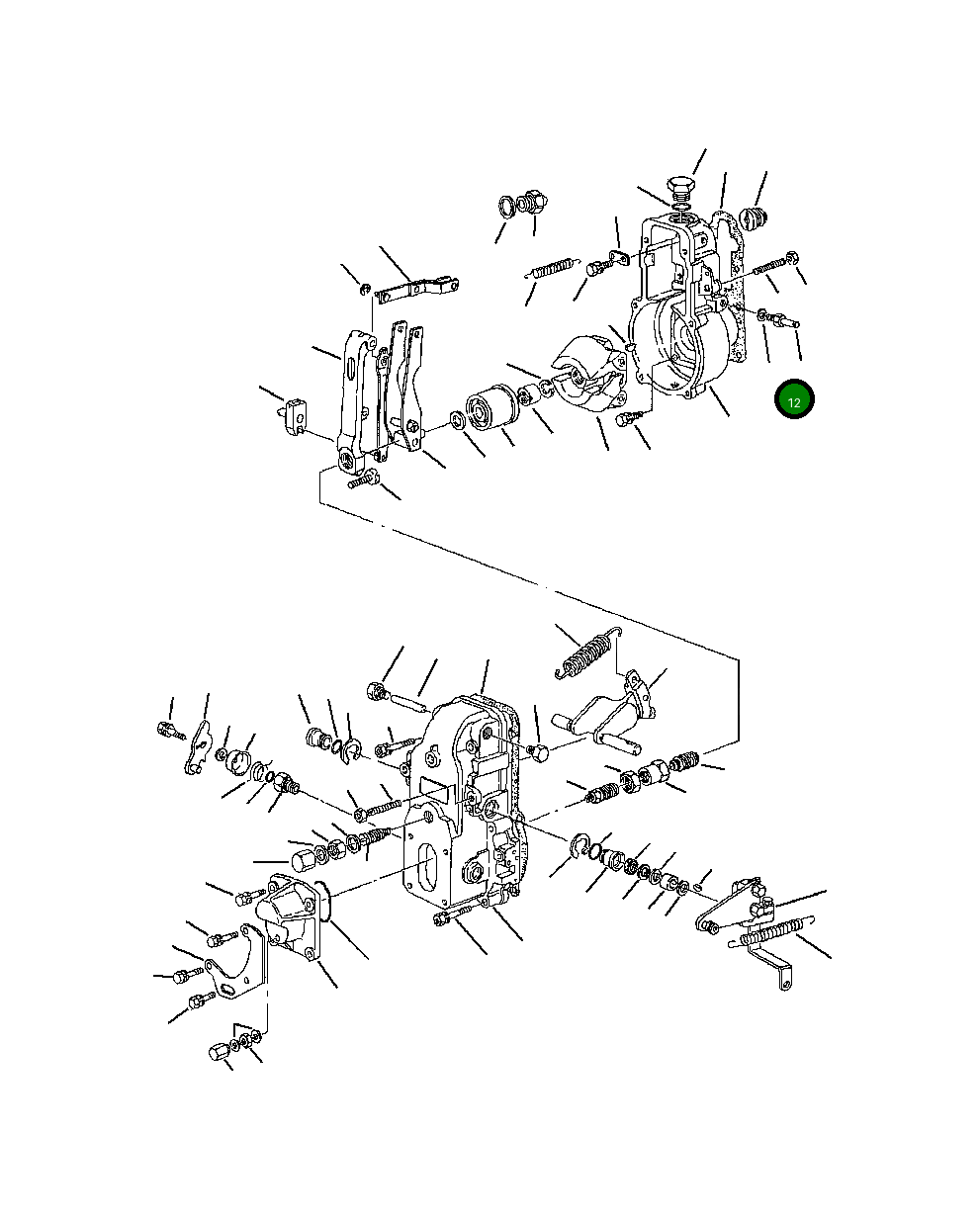 12