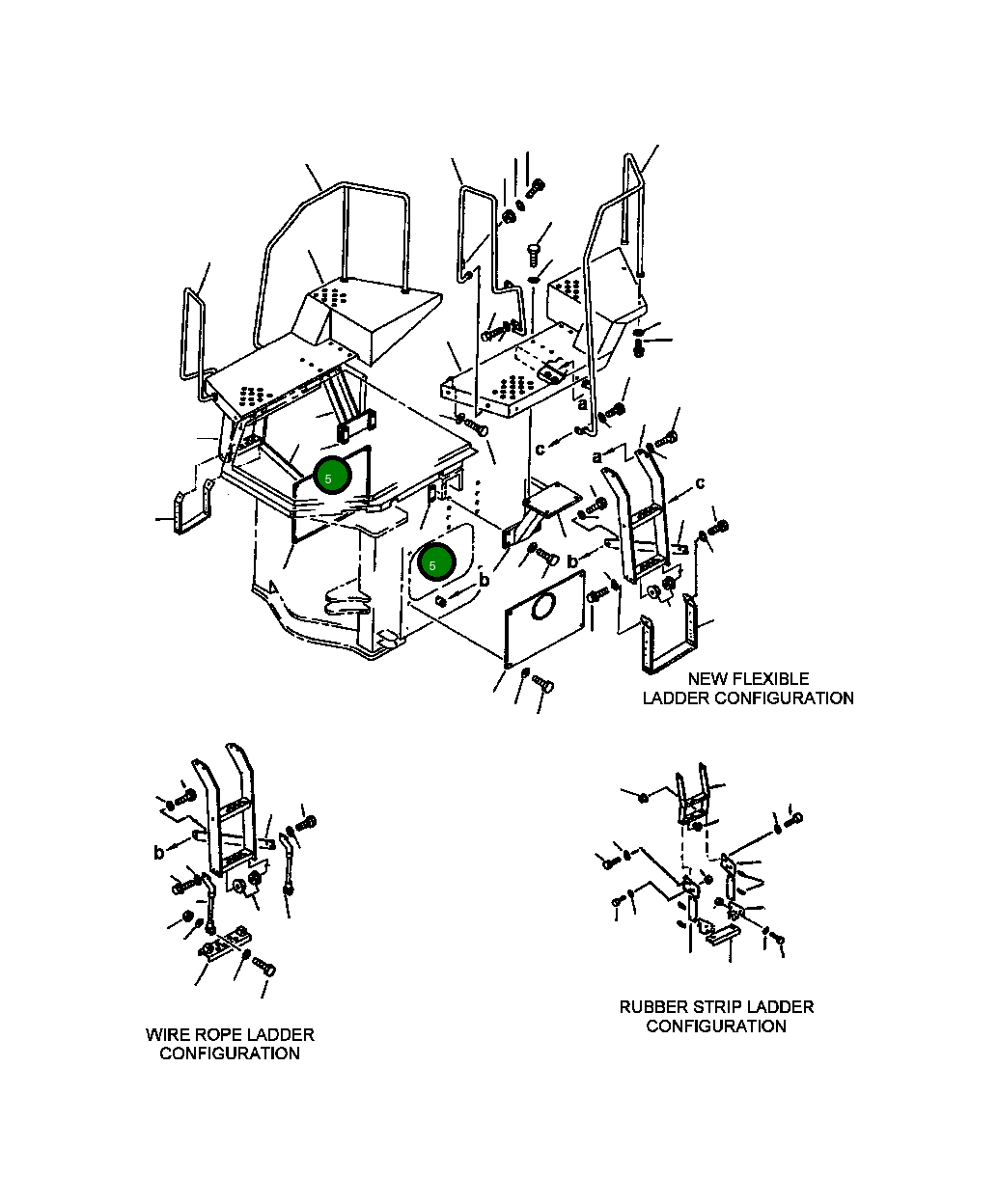 a
c
a
c
5
5
b
b
NEW FLEXIBLE LADDER CONFIGURATION

b

WIRE ROPE LADDER CONFIGURATION

RUBBER STRIP LADDER CONFIGURATION