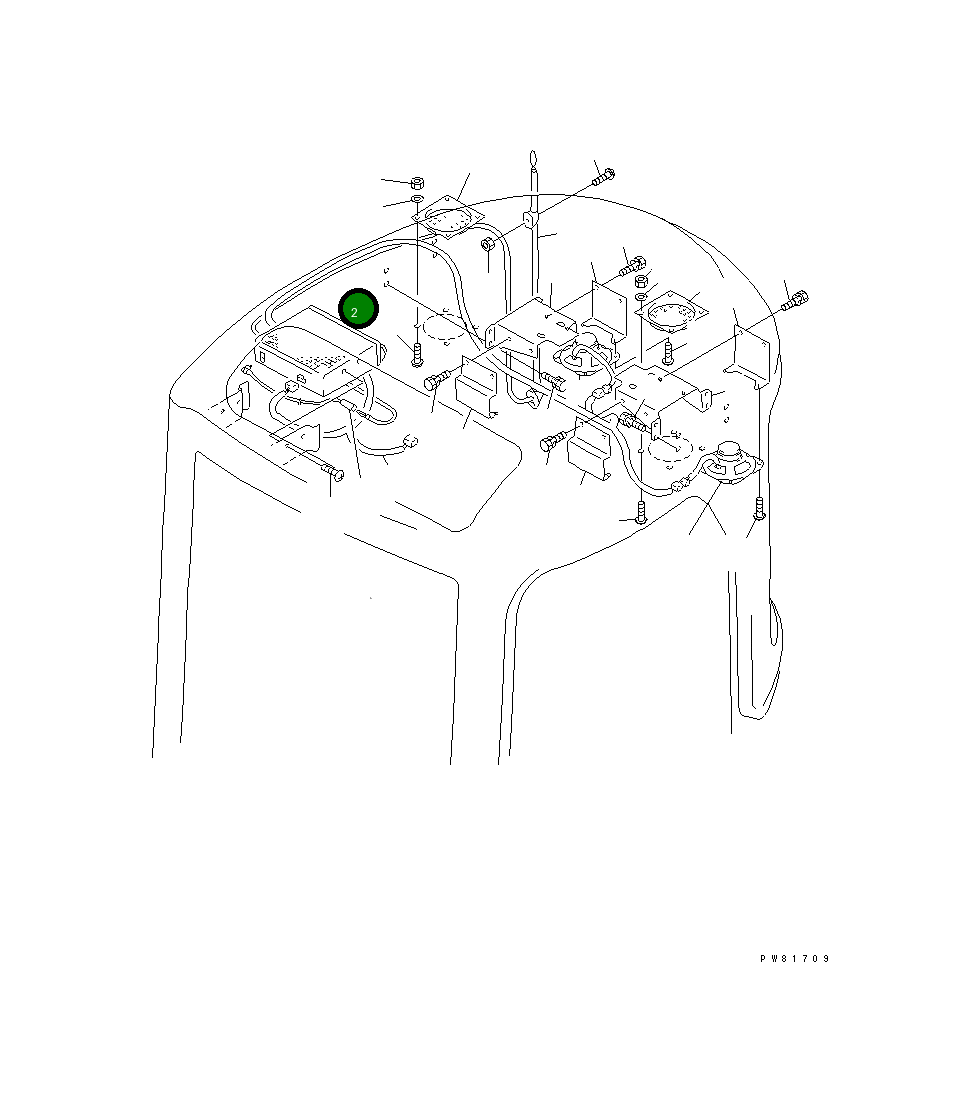 2

PW81709