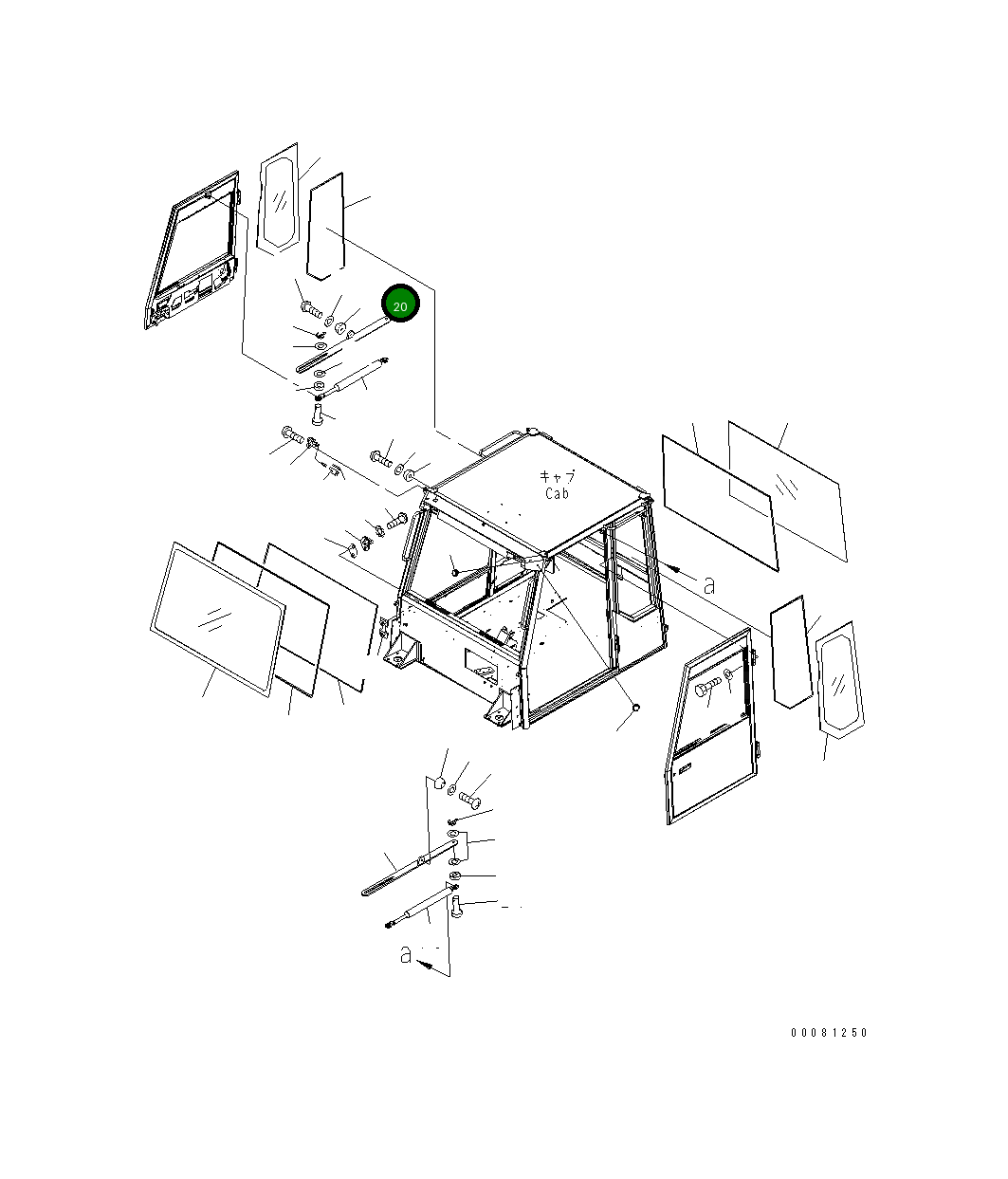 20

キャブ
Cab

a

a

00081250