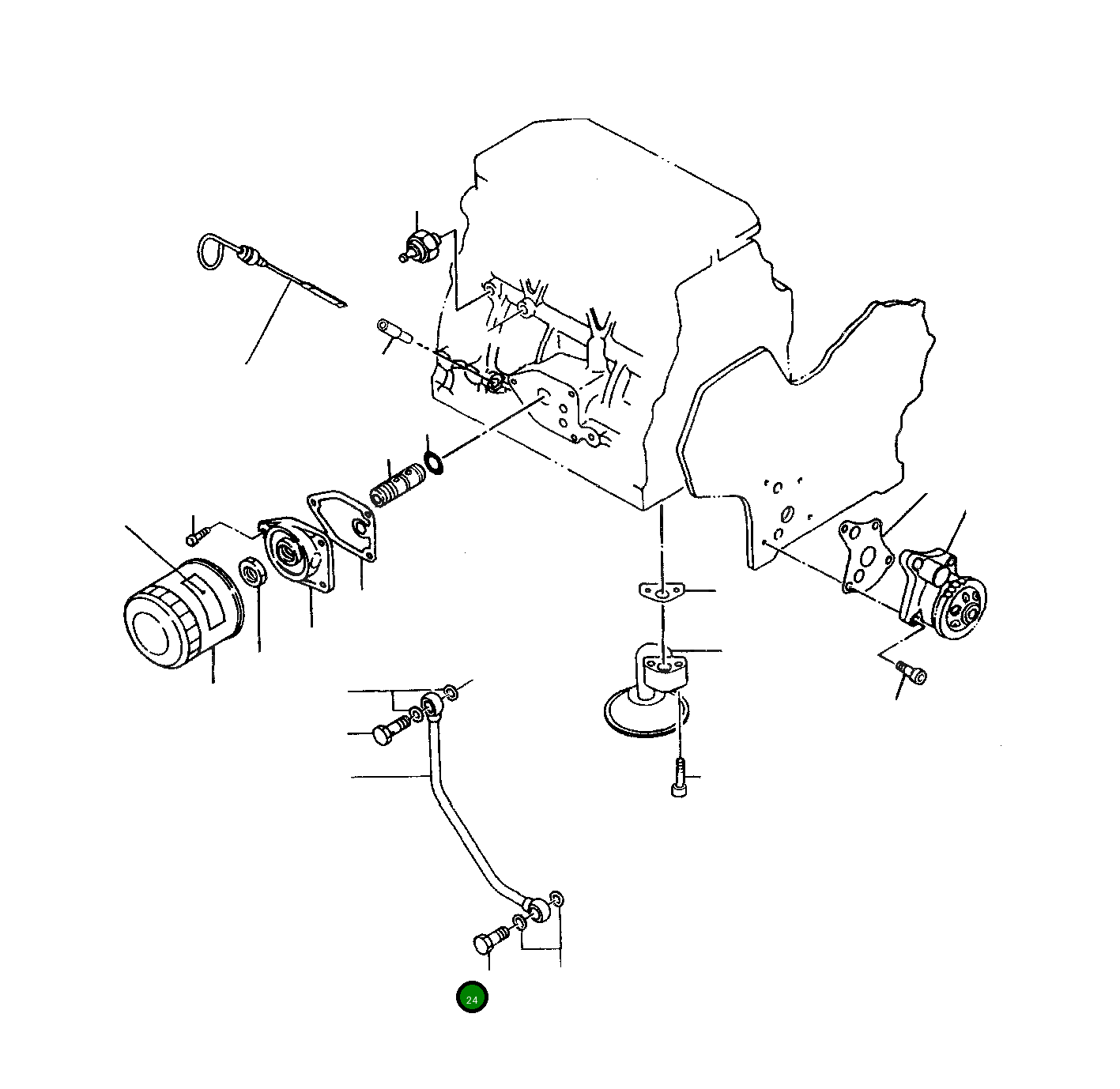 24