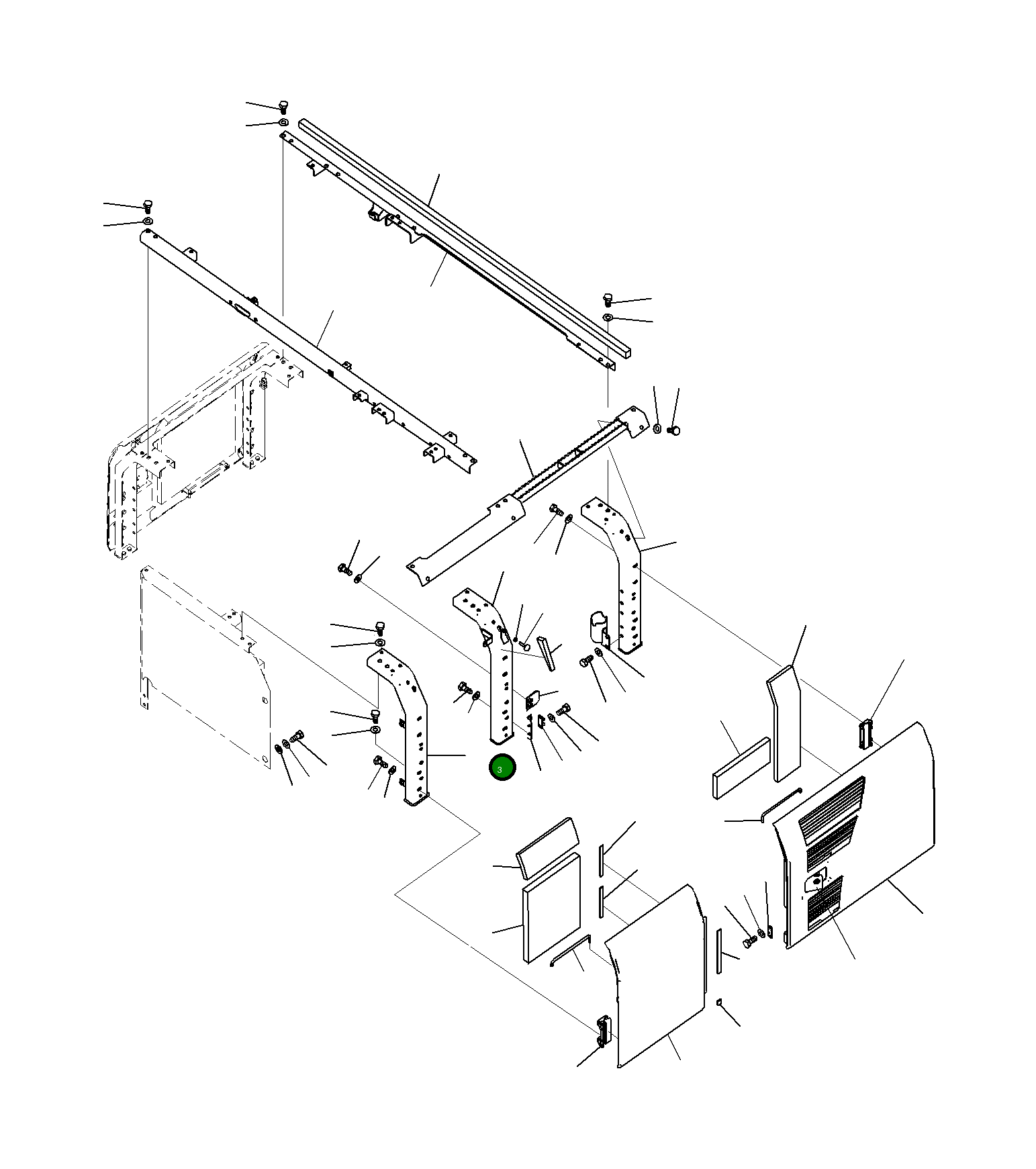 3