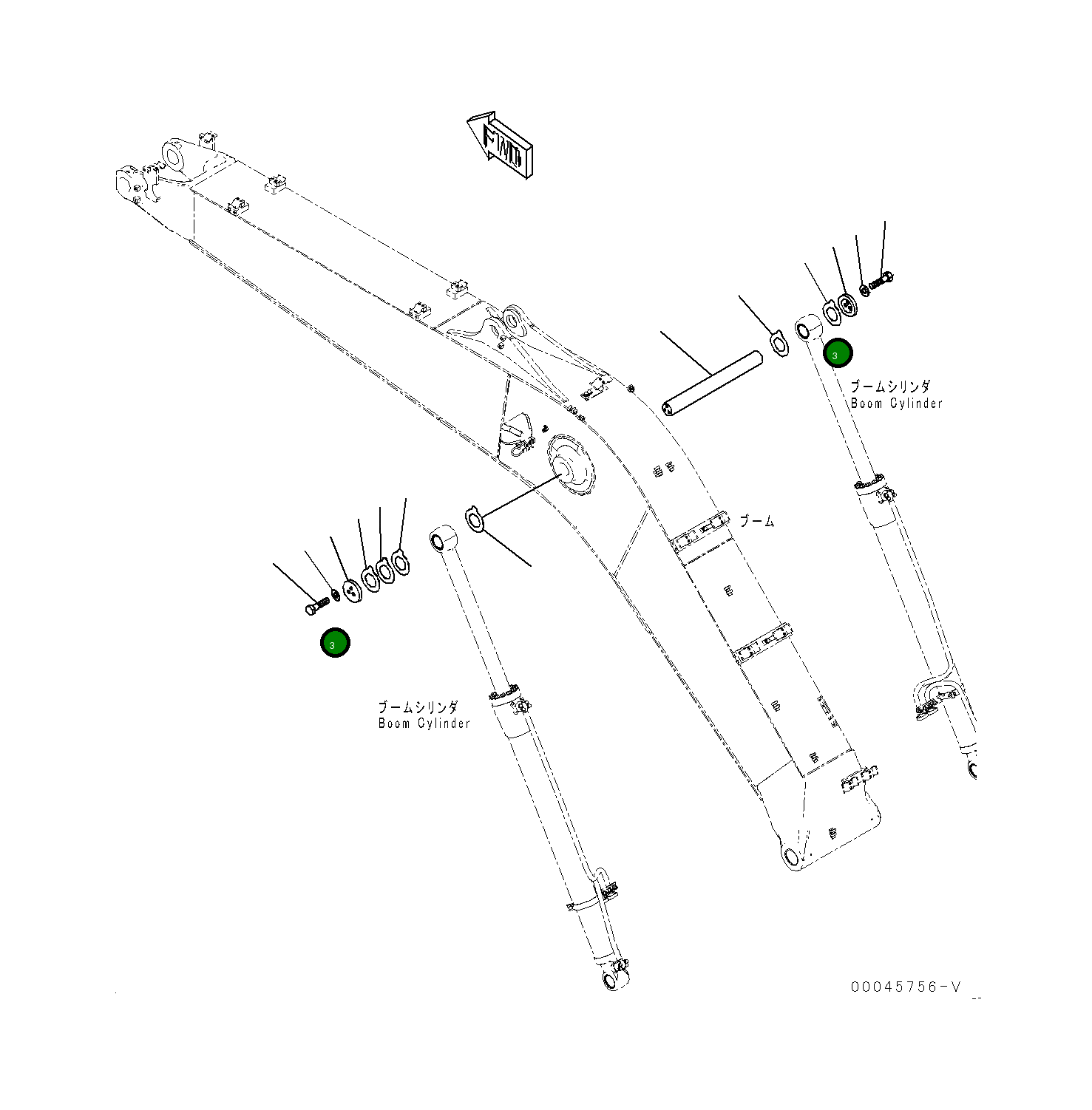 FWD

3

ブームシリンダ
Boom Cylinder

ブーム

3

ブームシリンダ
Boom Cylinder

00045756-V