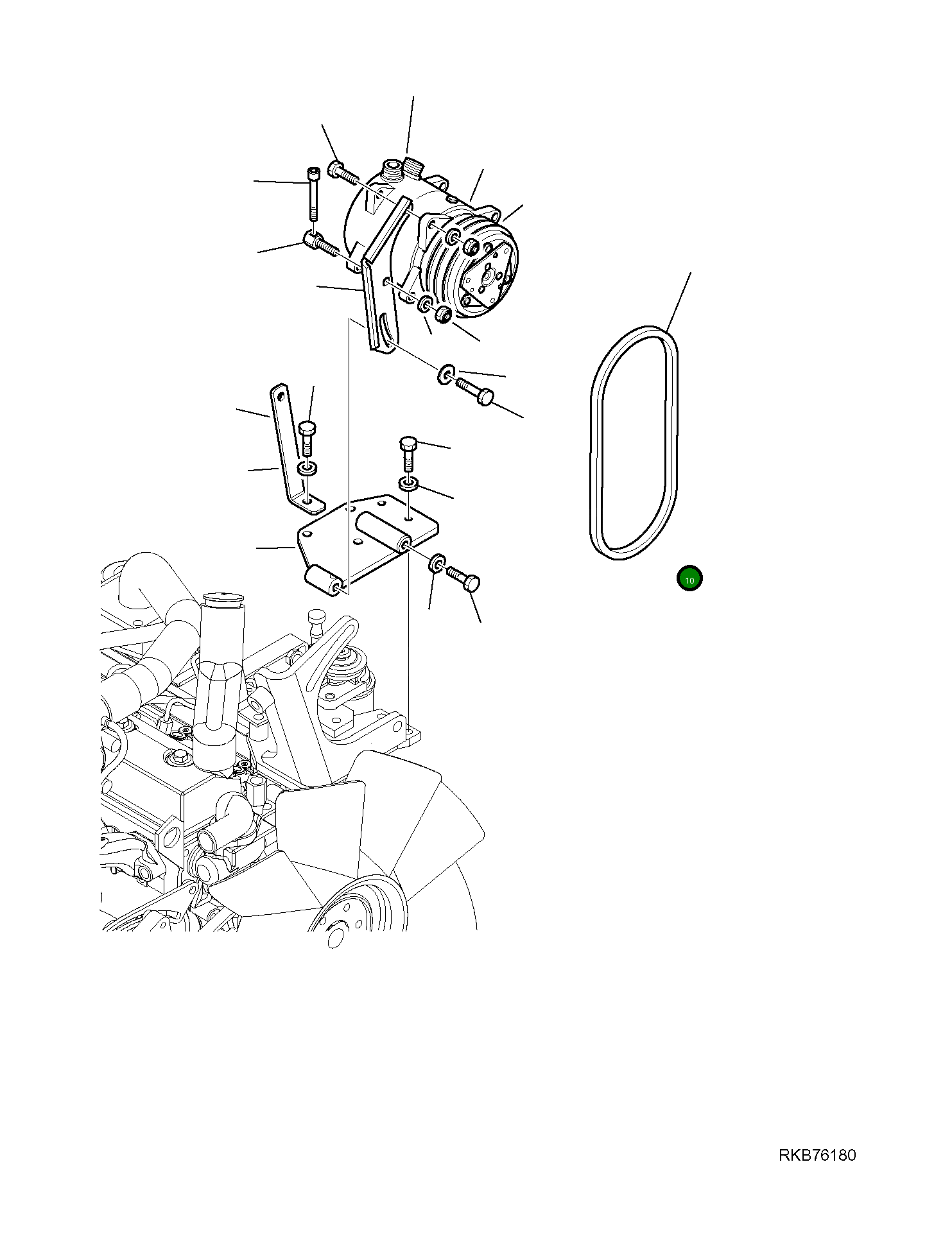 10

RKB76180