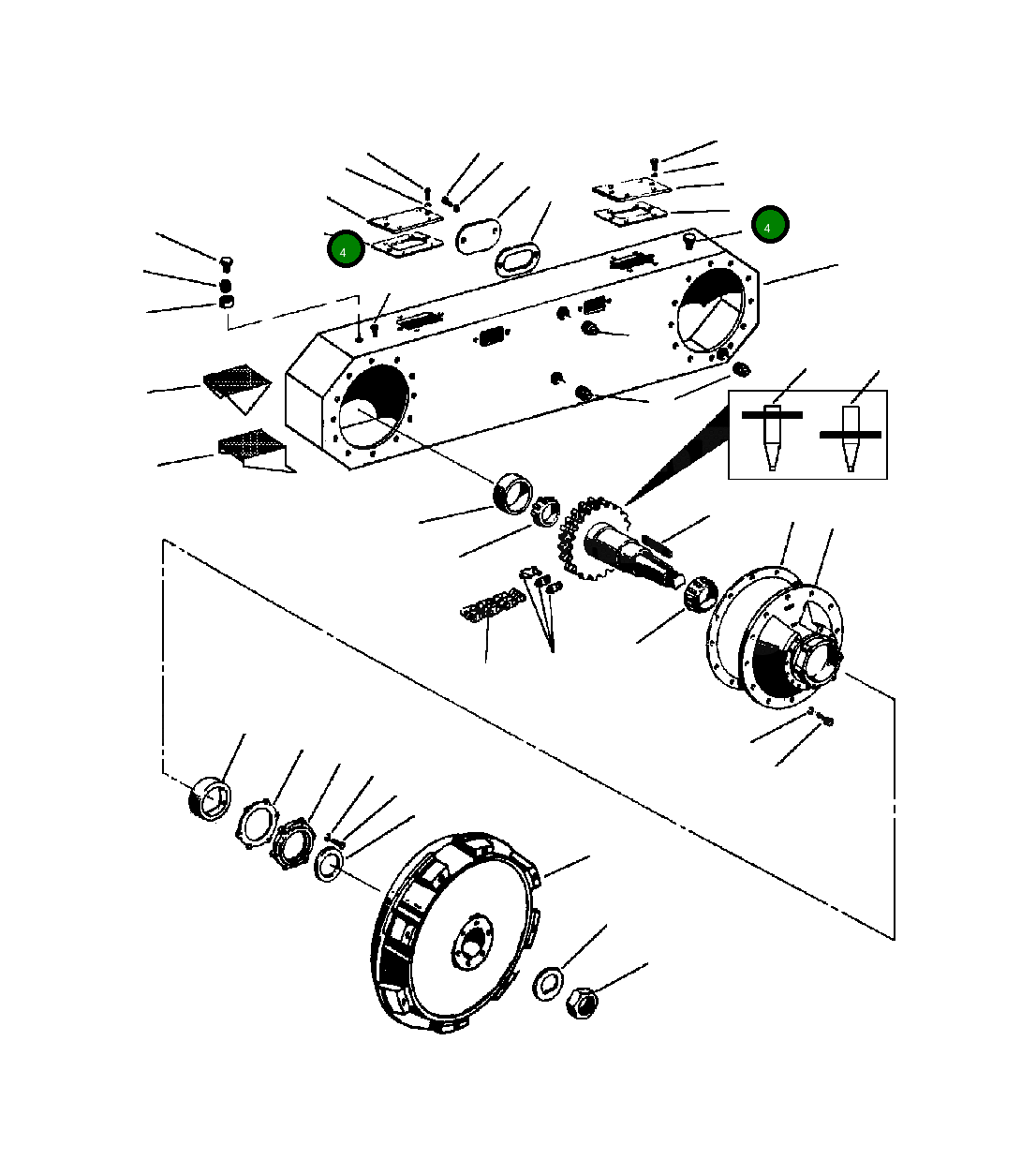 4

4