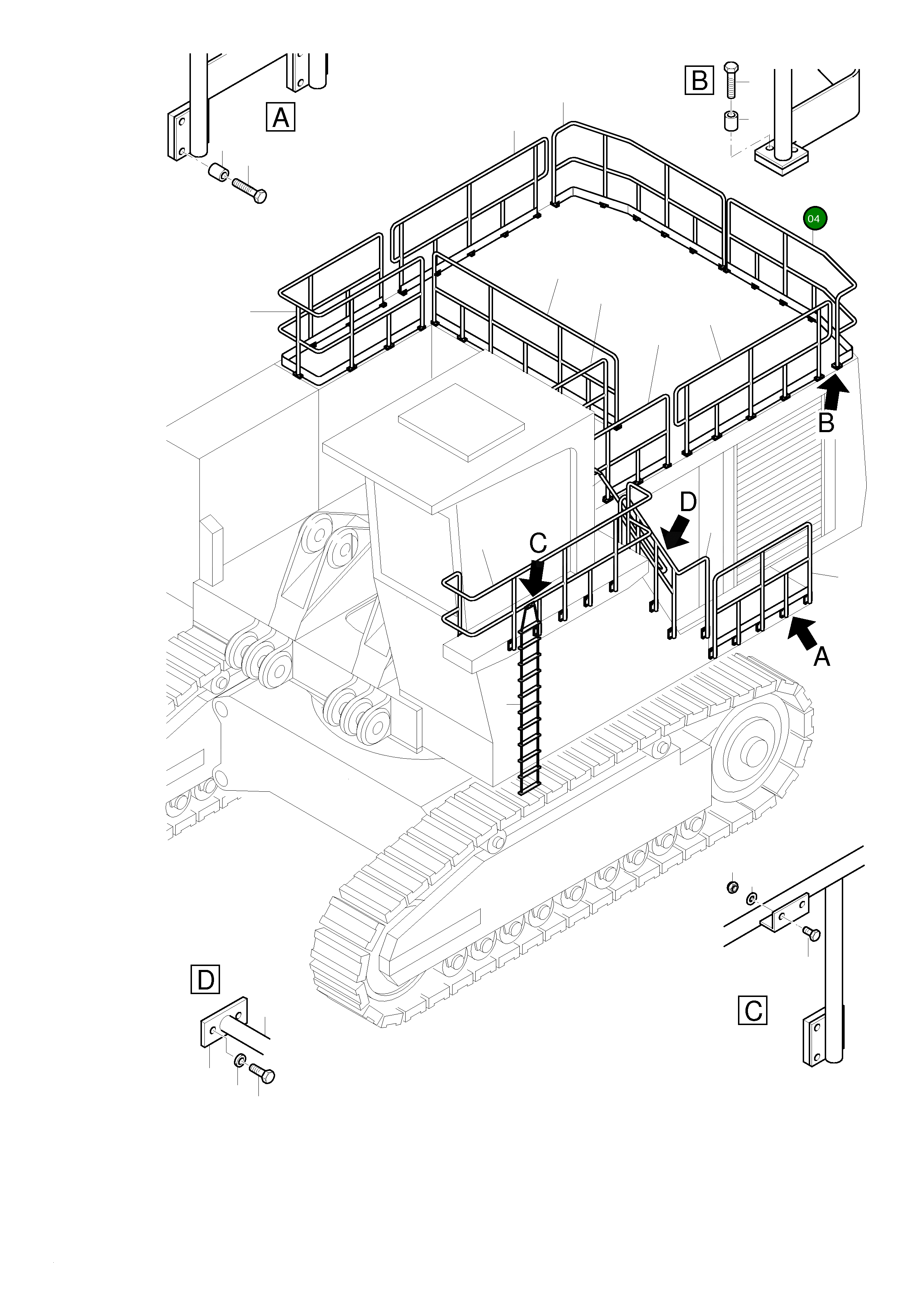 A

B

04

B

D

C

A

D

C