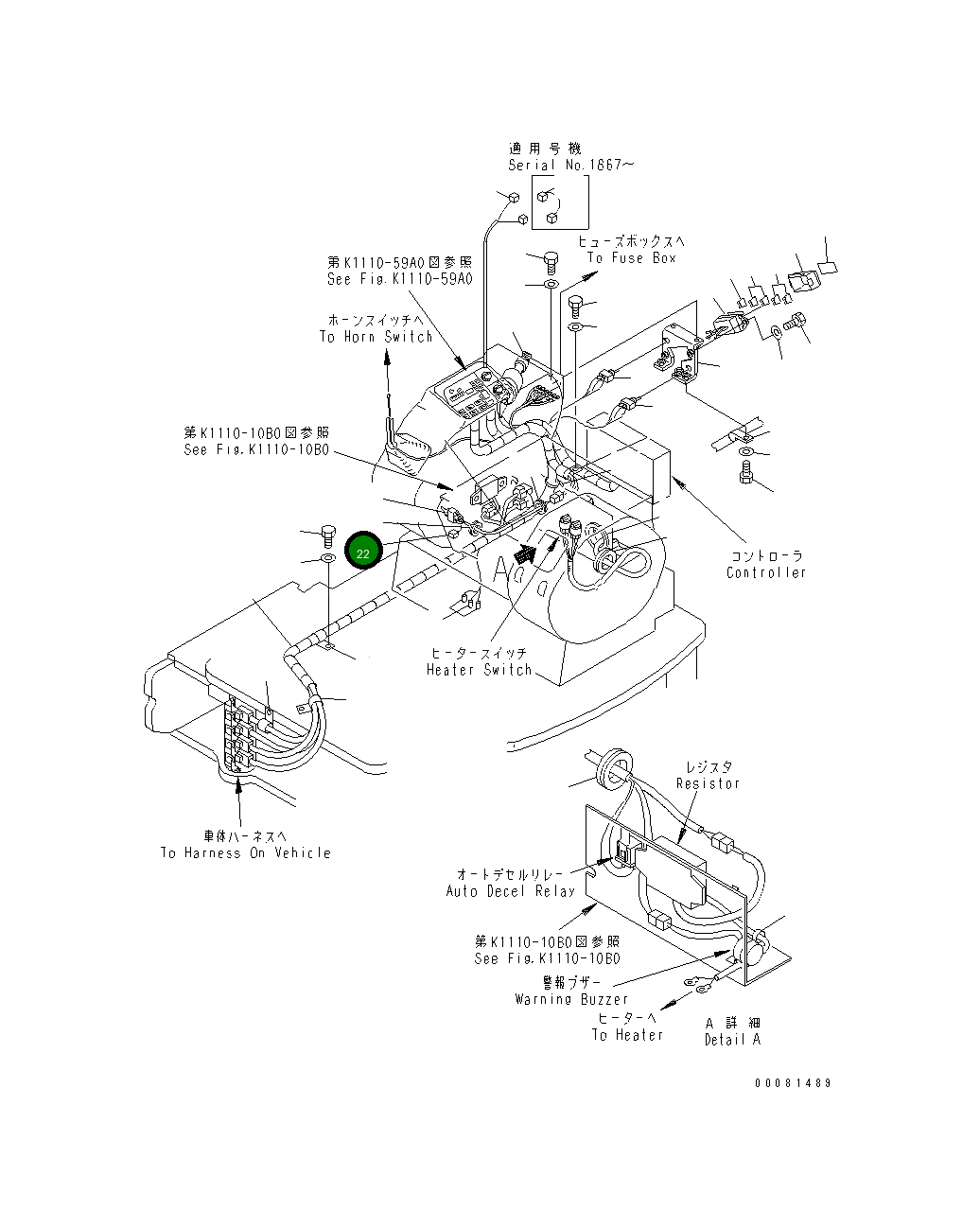 適用号機
Serial No.1867~

ヒューズボックスへ
To Fuse Box

第K1110-59A0図参照
See Fig.K1110-59A0

ホーンスイッチへ
To Horn Switch

第K1110-10B0図参照
See Fig.K1110-10B0

22

A

コントローラ
Controller

ヒータースイッチ
Heater Switch

車体ハーネスへ
To Harness On Vehicle

レジスタ
Resistor

オートデセルリレー
Auto Decel Relay

第K1110-10B0図参照
See Fig.K1110-10B0

警報ブザー
Warning Buzzer

ヒーターへ
To Heater

A 詳細
Detail A

00081489