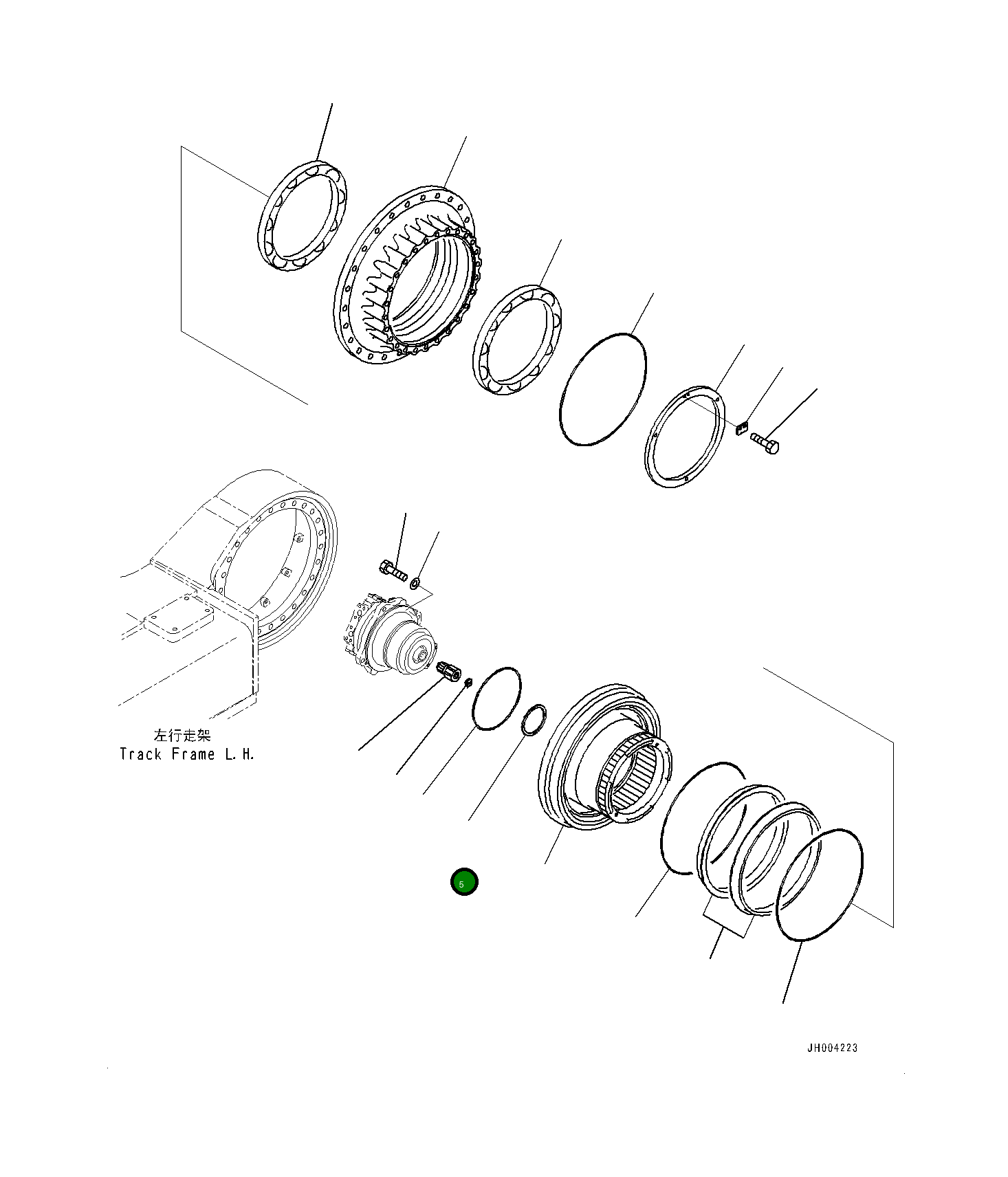 左行走架
Track Frame L.H.

5

JH004223