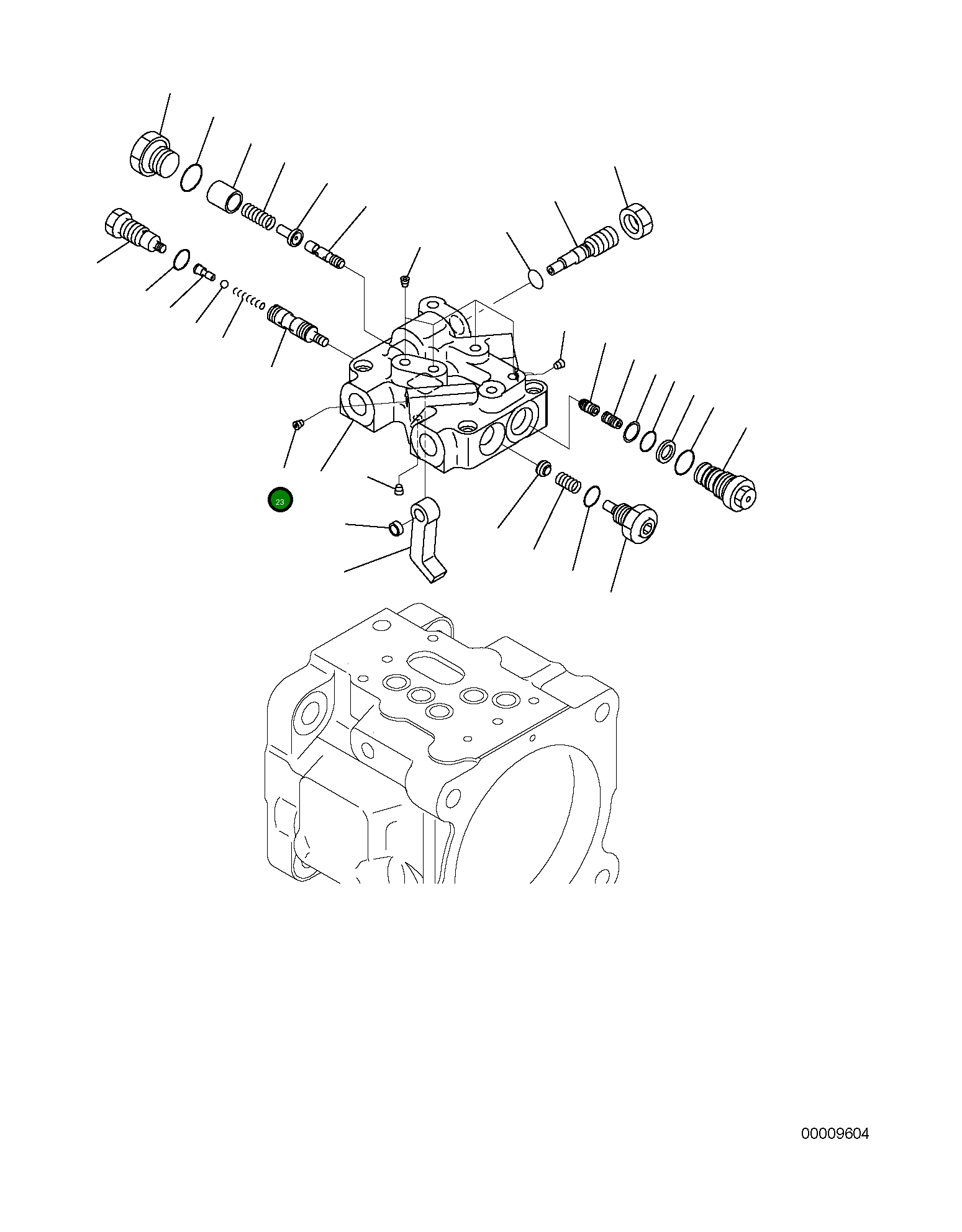 23

00009604