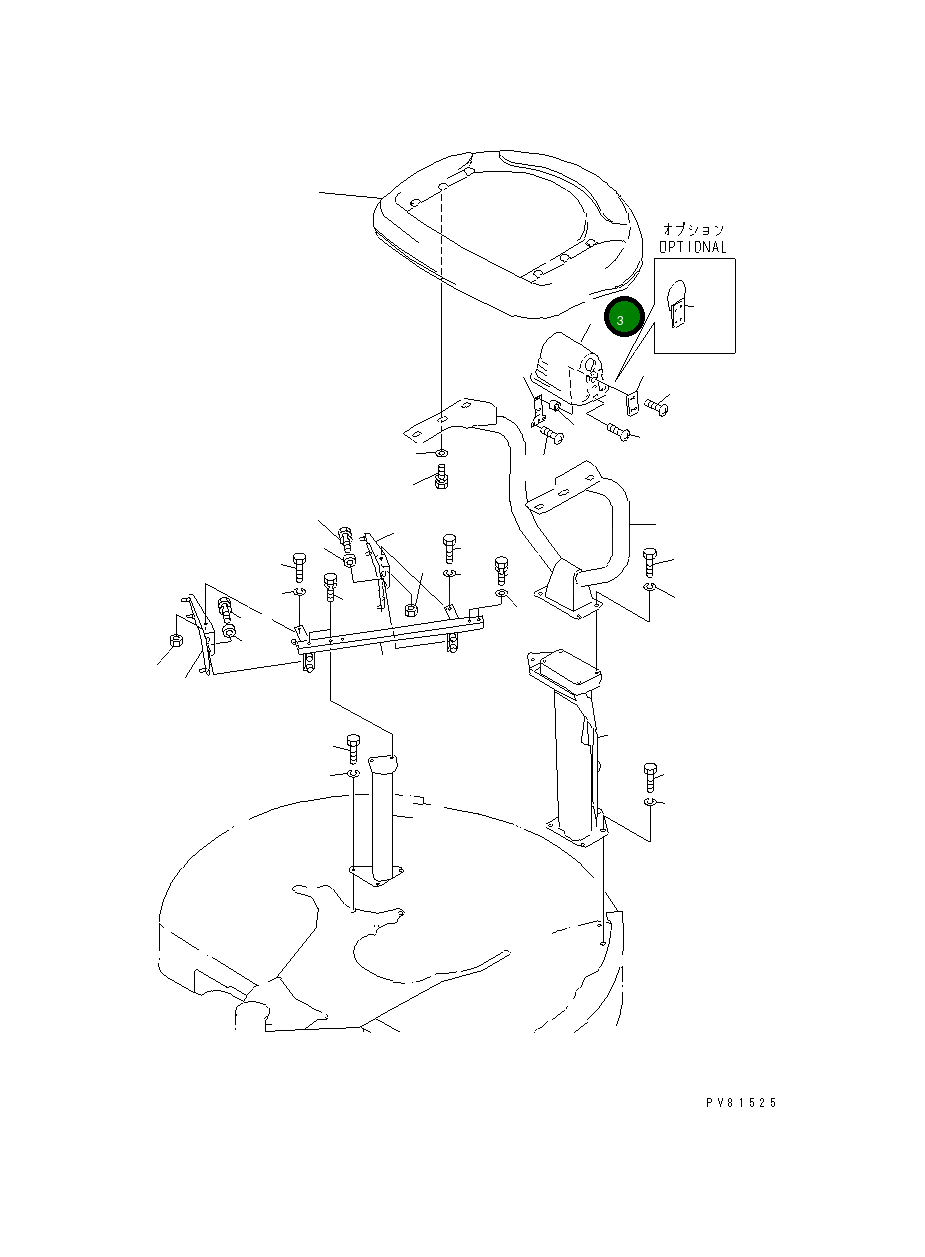 オプション
OPTIONAL

3

PV81525