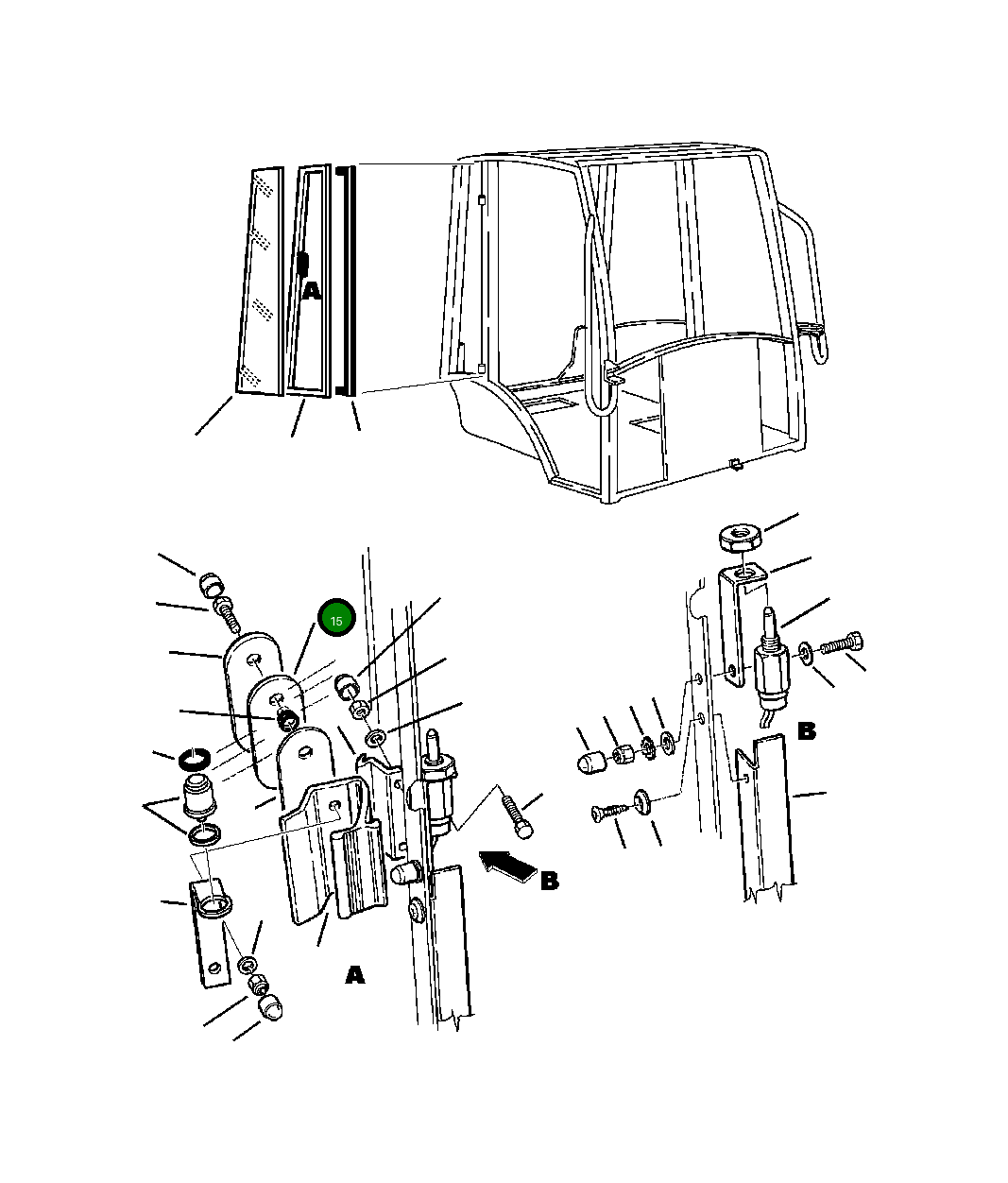 A

15

B

B

A