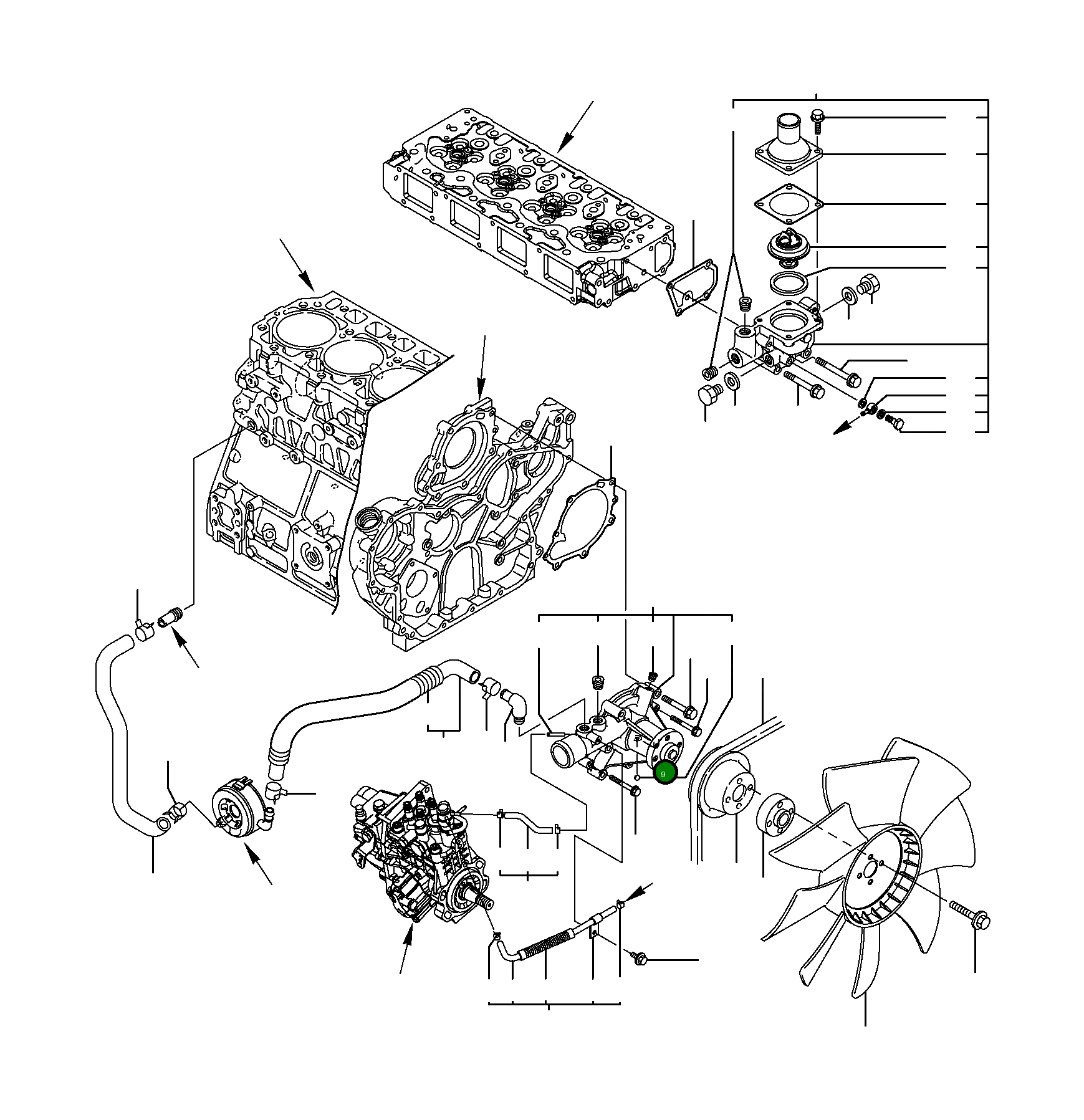 9