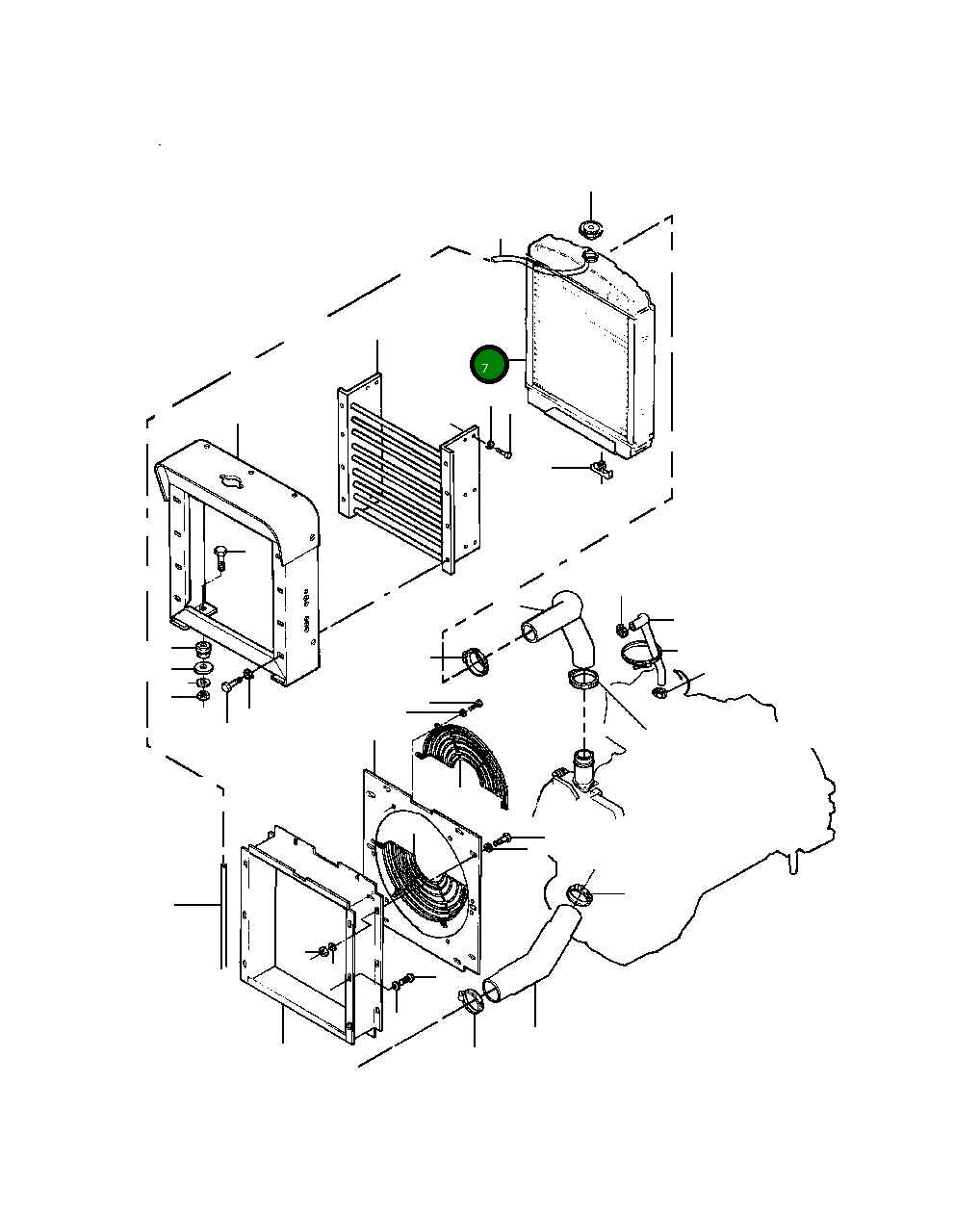 7