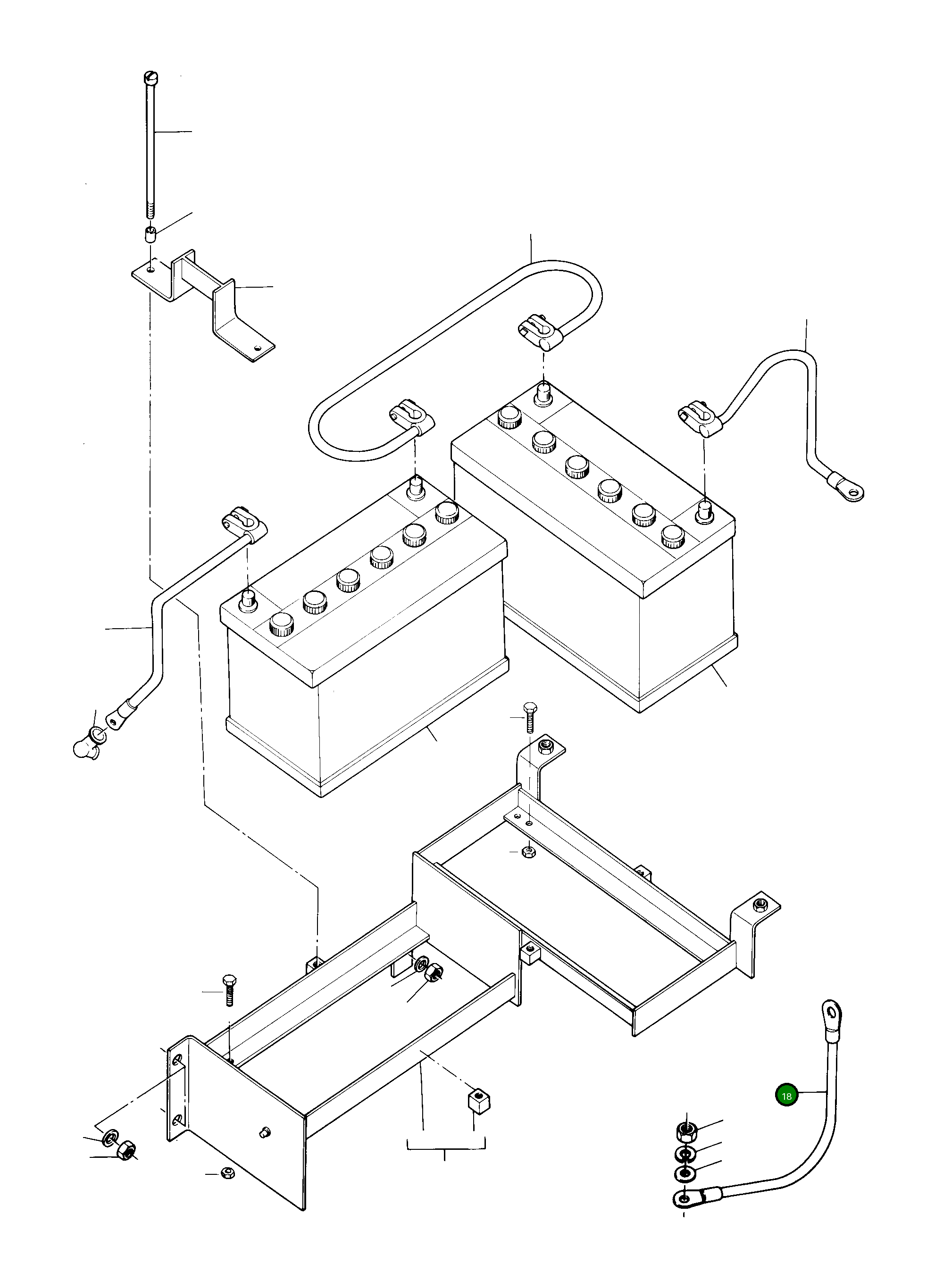 18