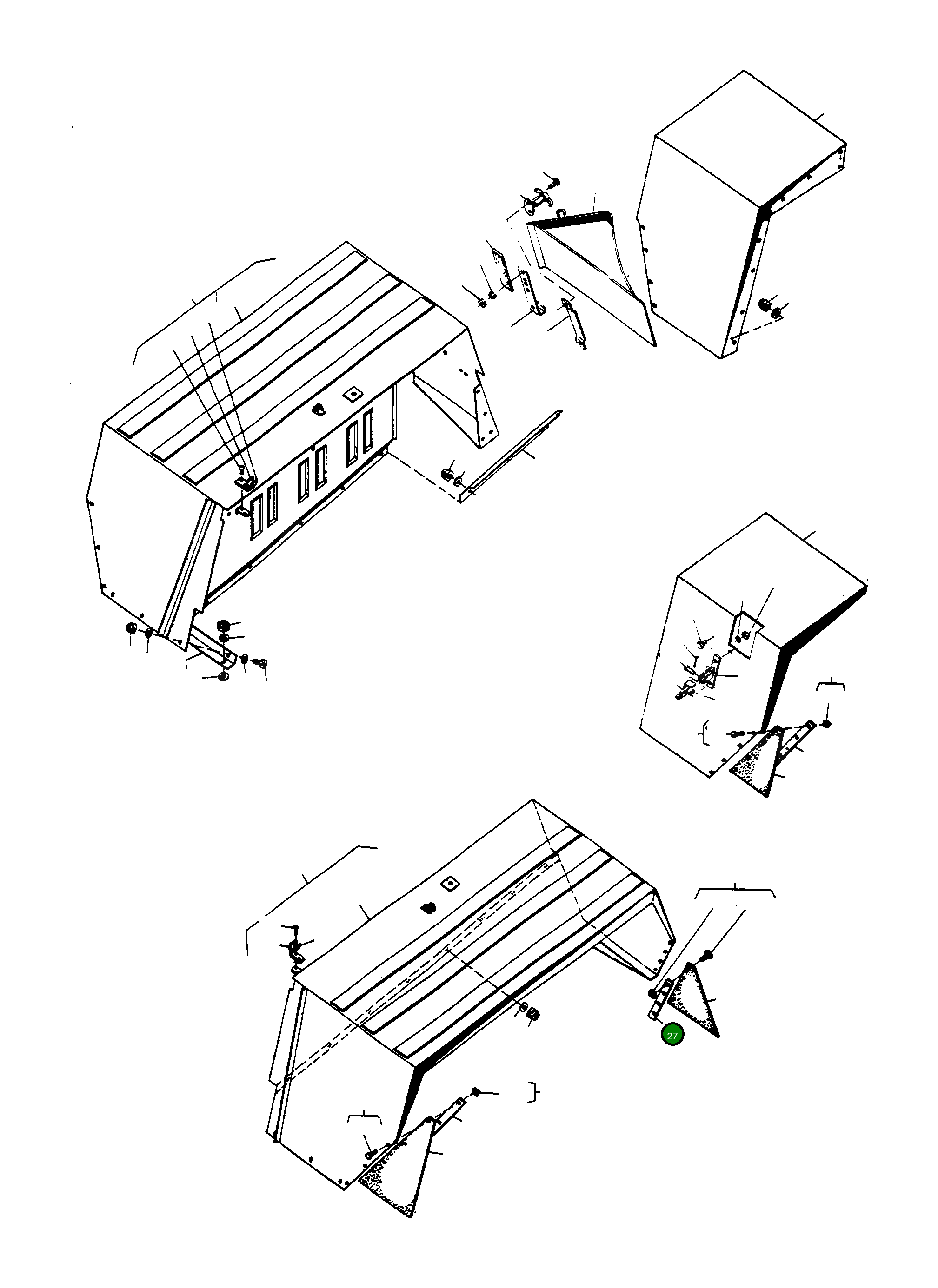 27