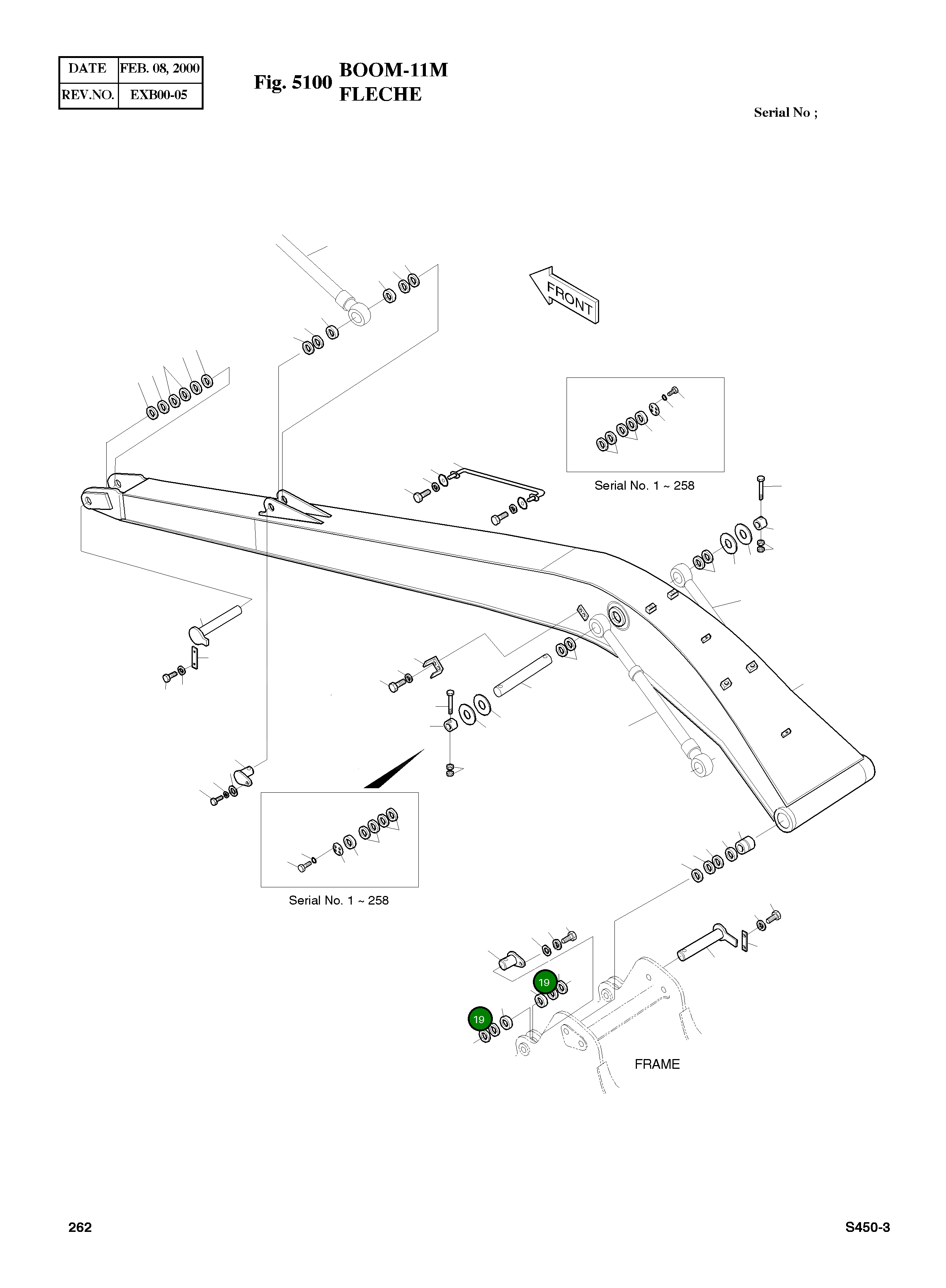 | DATE | FEB. 08, 2000 |
|---|---|
| REV.NO. | EXB00-05 |

Fig. 5100 BOOM-11M FLECHE

Serial No ;

FRONT

Serial No. 1 ~ 258

Serial No. 1 ~ 258

19

19

FRAME

262

S450-3