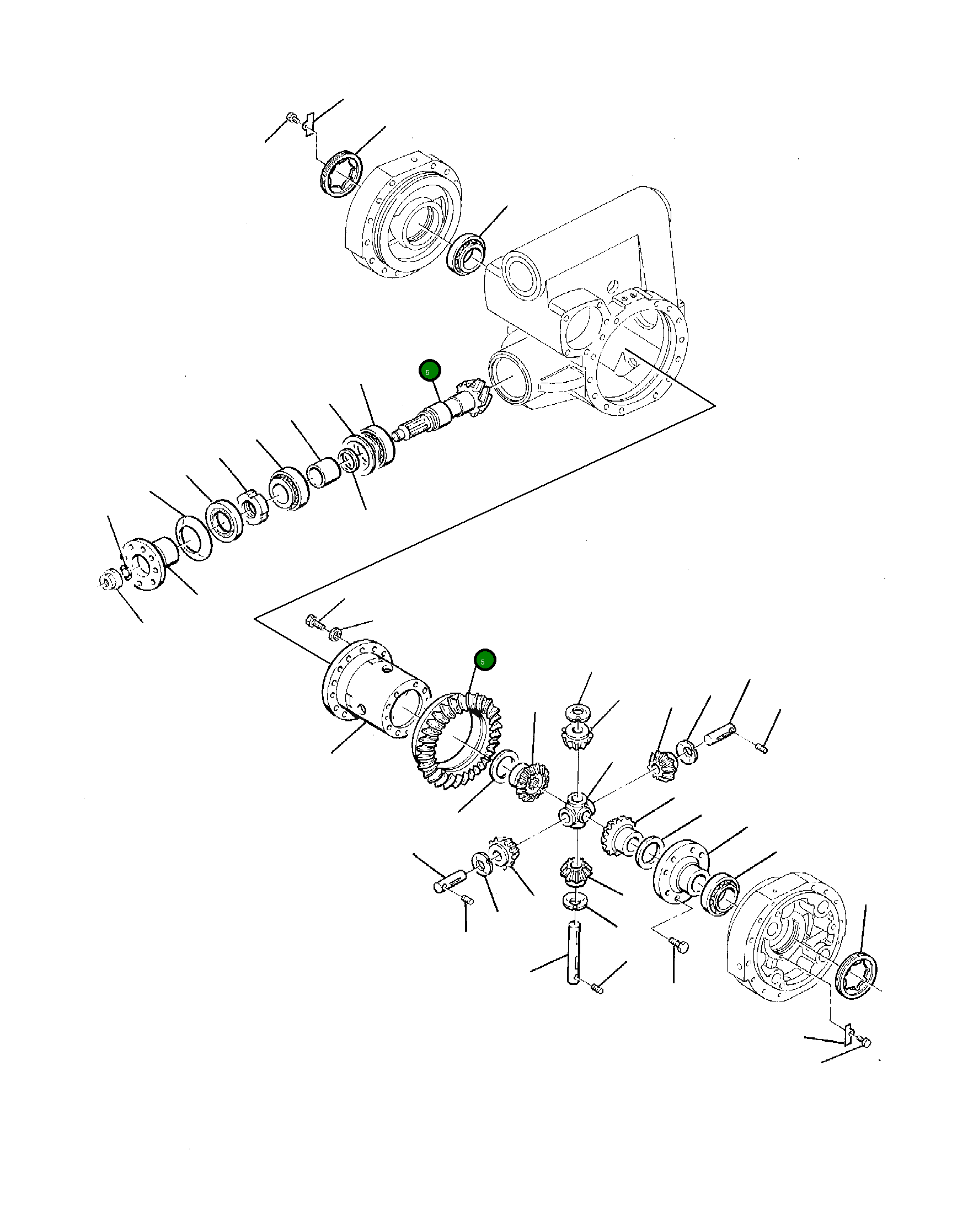 5

5