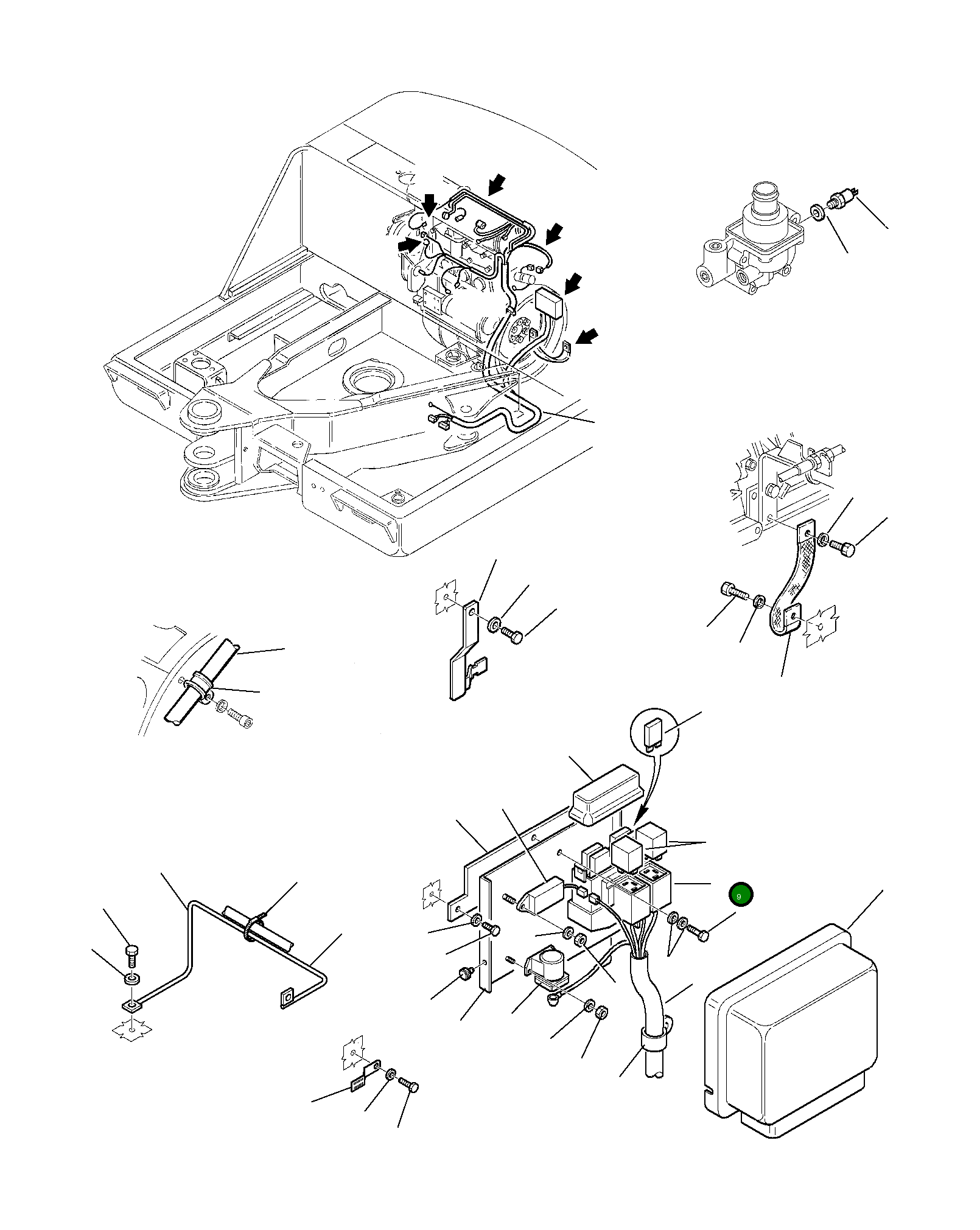 9