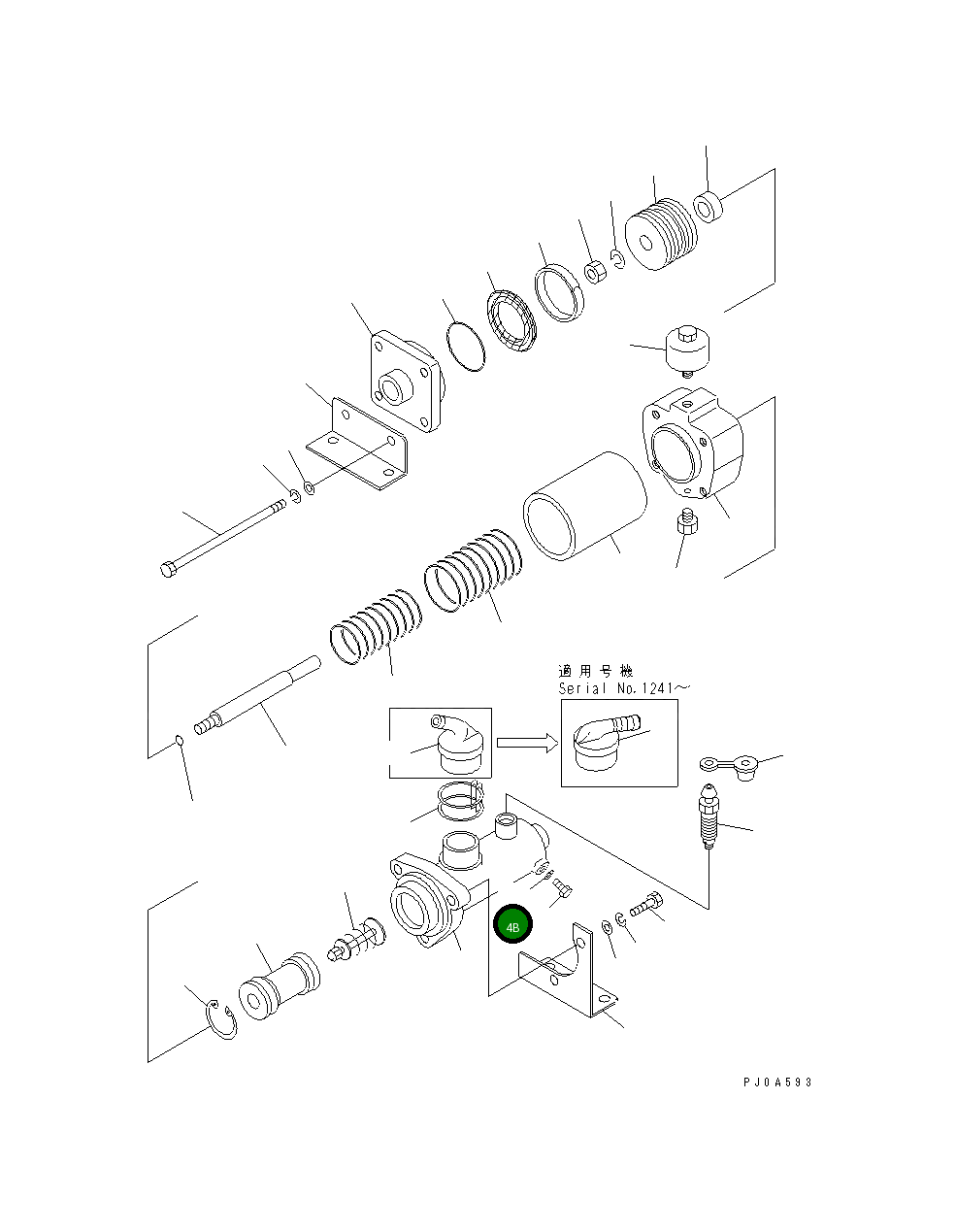 適用号機
Serial No.1241～

4B

PJ0A593