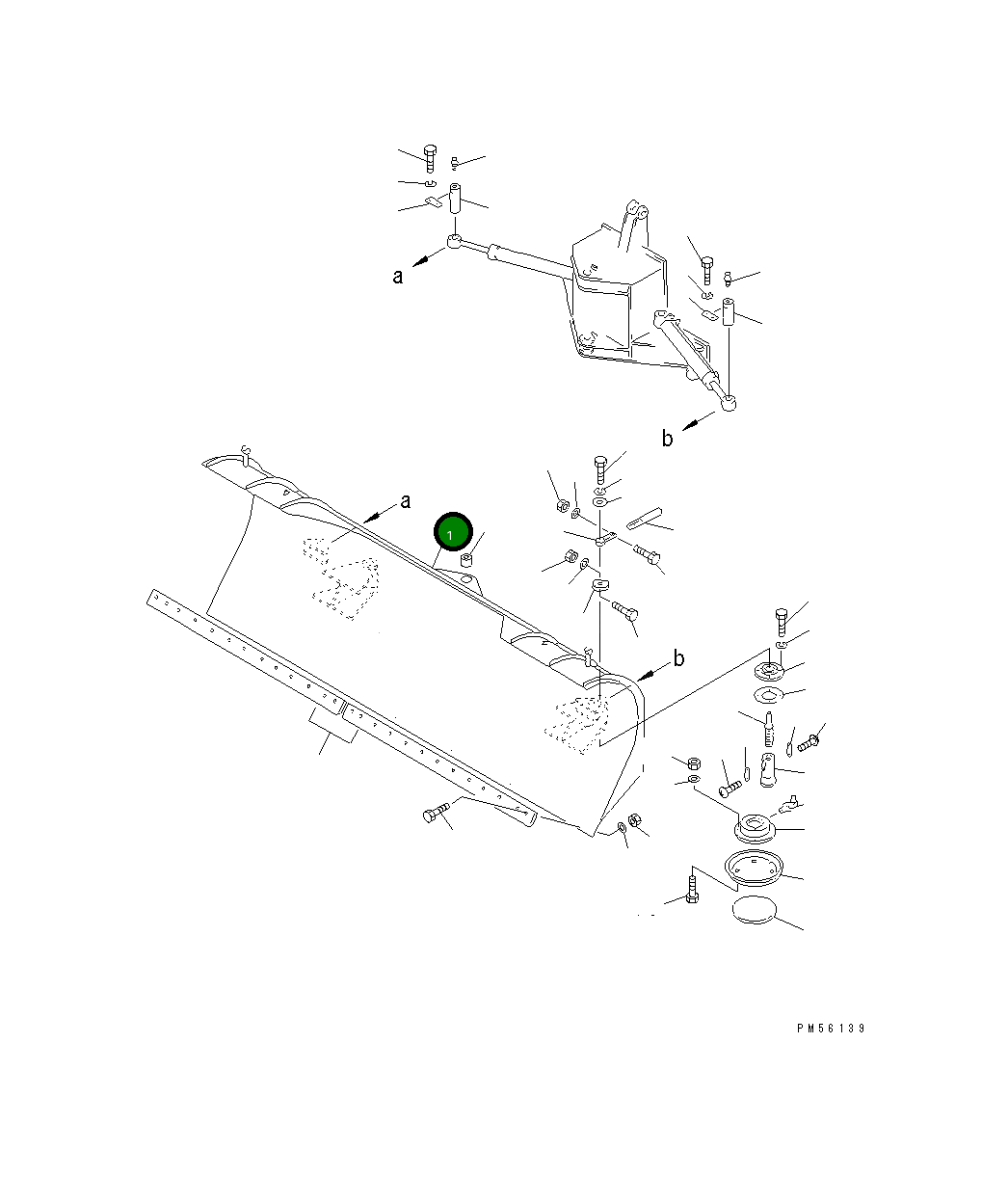 a
b
a
1
b
PM56139