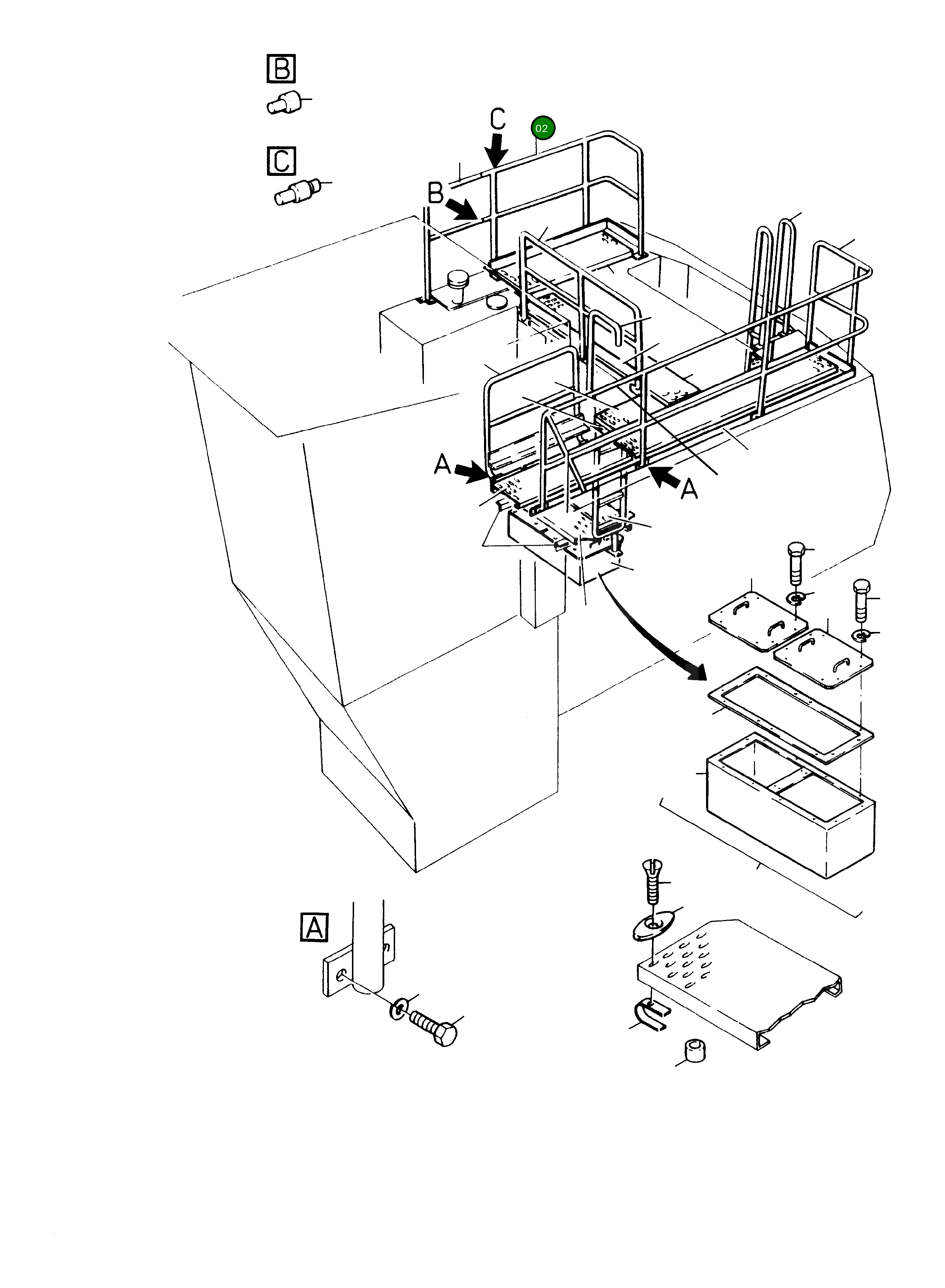 B

C

C
02

B

A

A

A