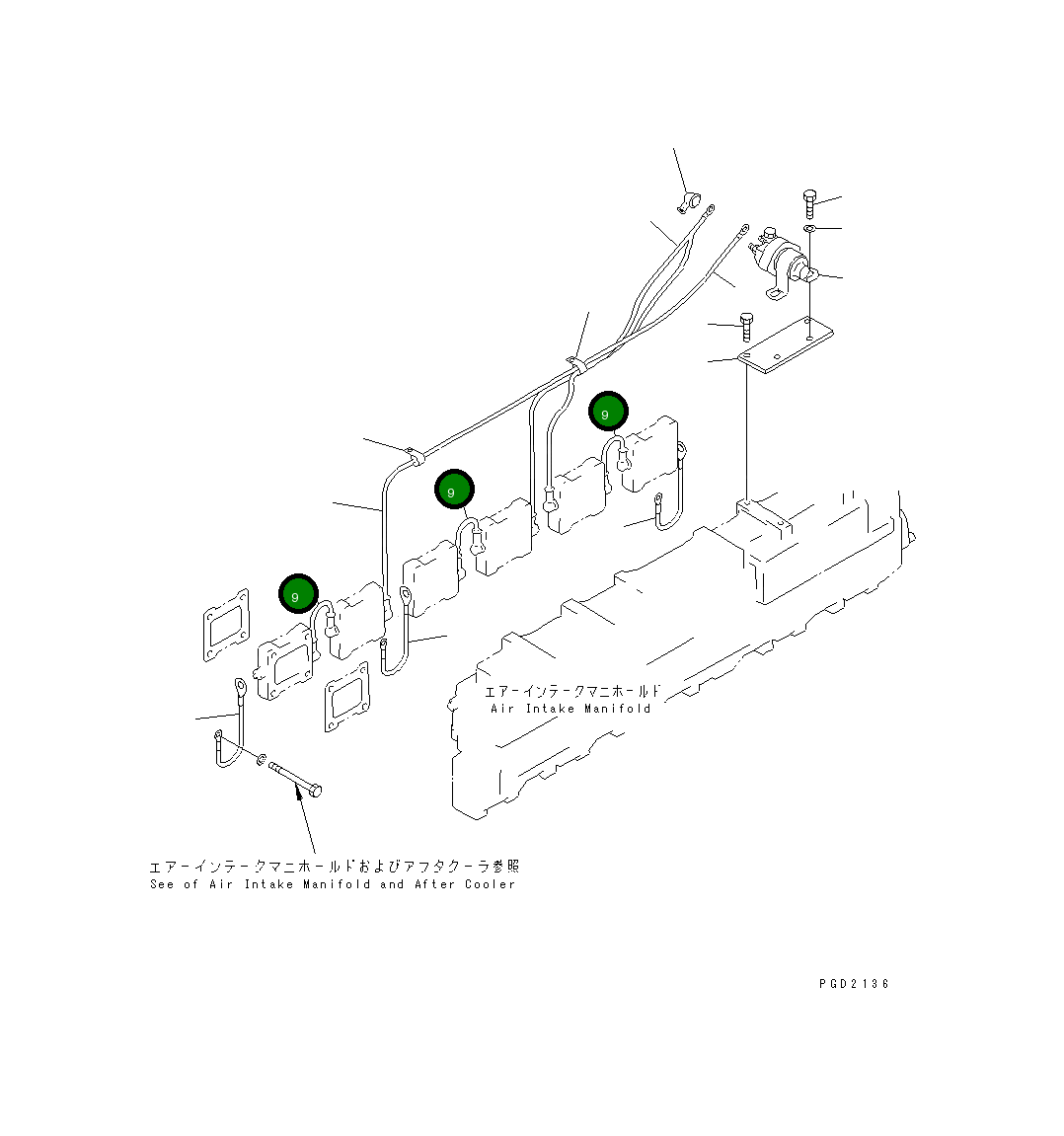 9

9

9

エアーインテークマニホールド
Air Intake Manifold

エアーインテークマニホールドおよびアフタクーラ参照
See of Air Intake Manifold and After Cooler

PGD2136