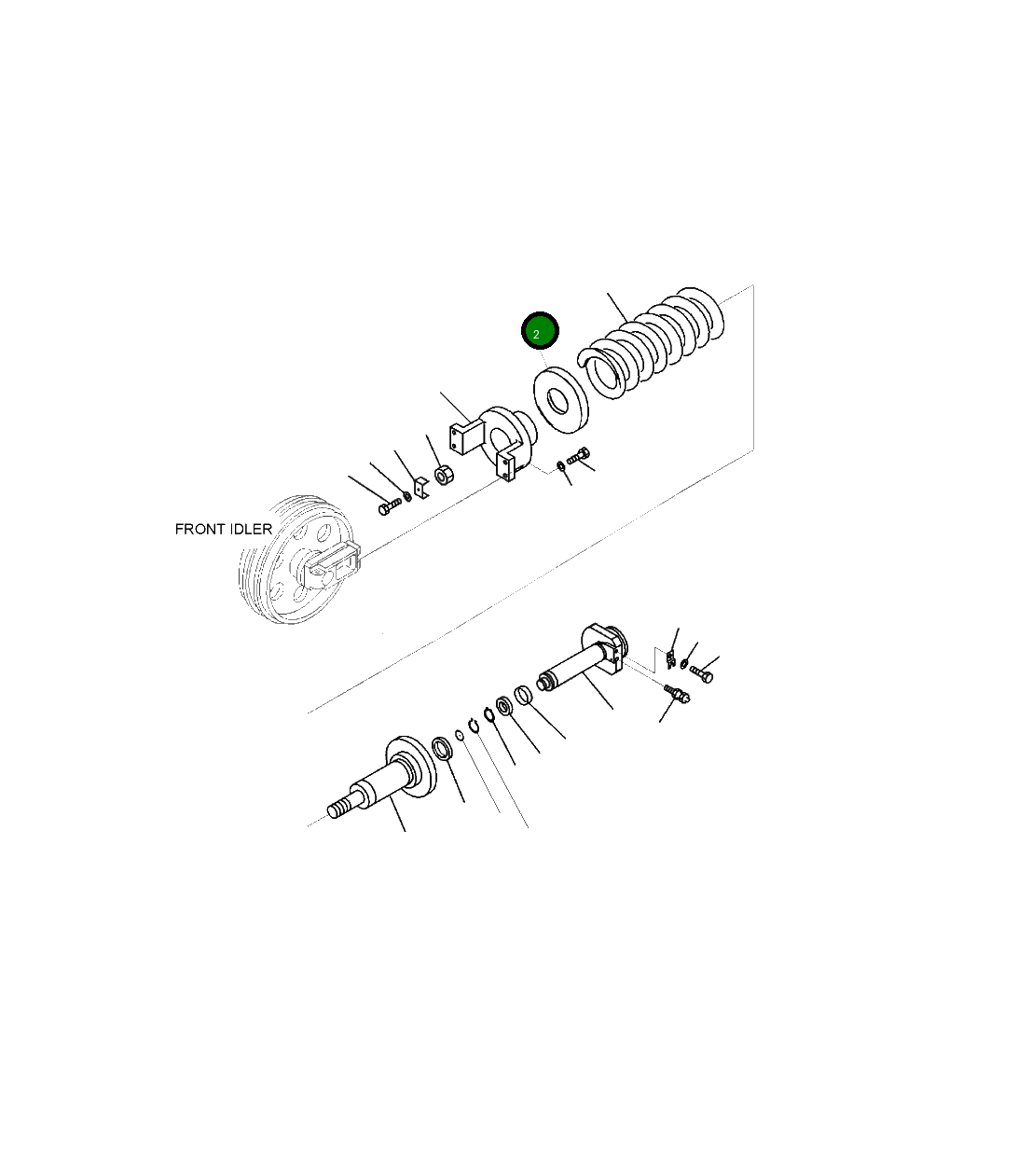 2

FRONT IDLER