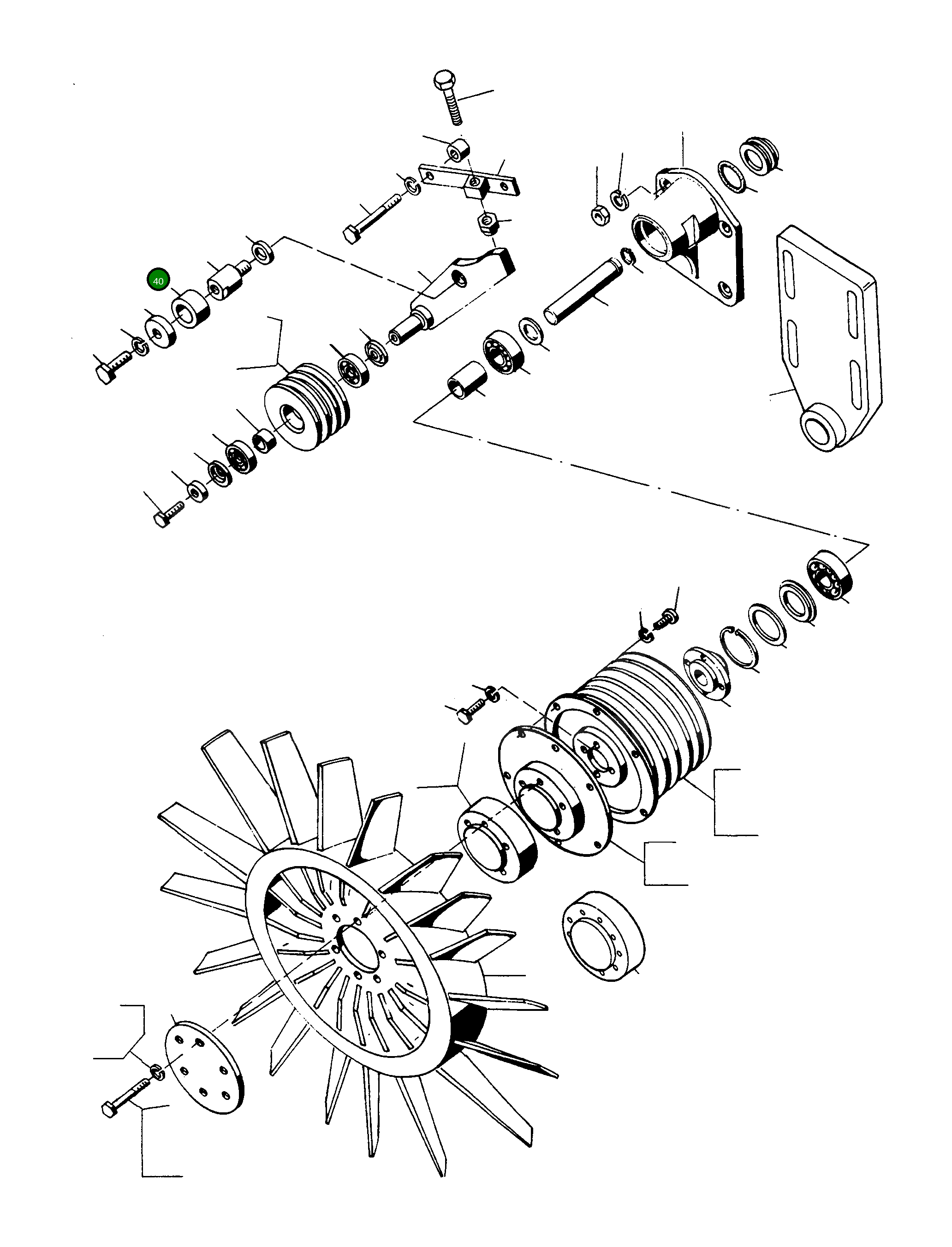 40