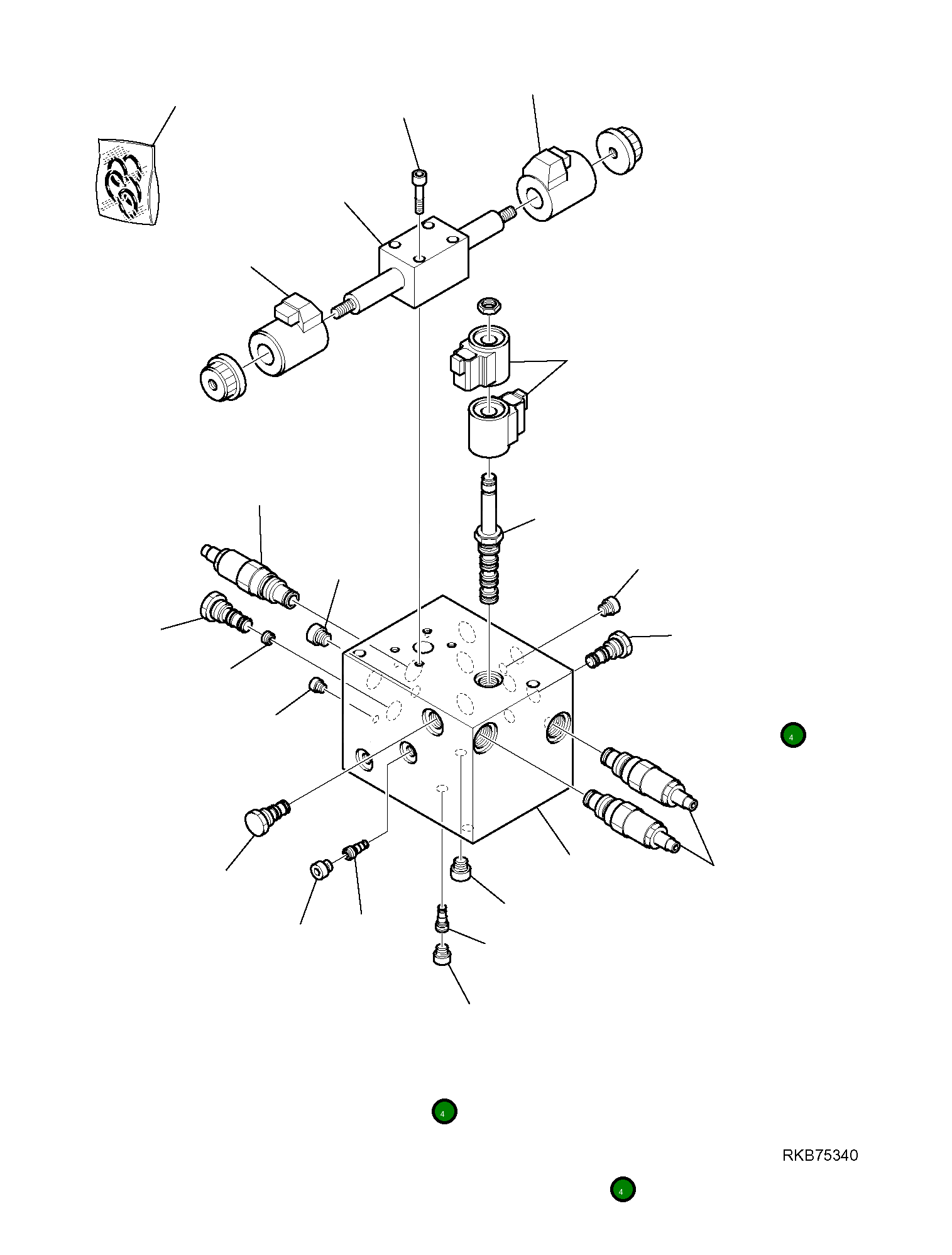 4

4

RKB75340

4