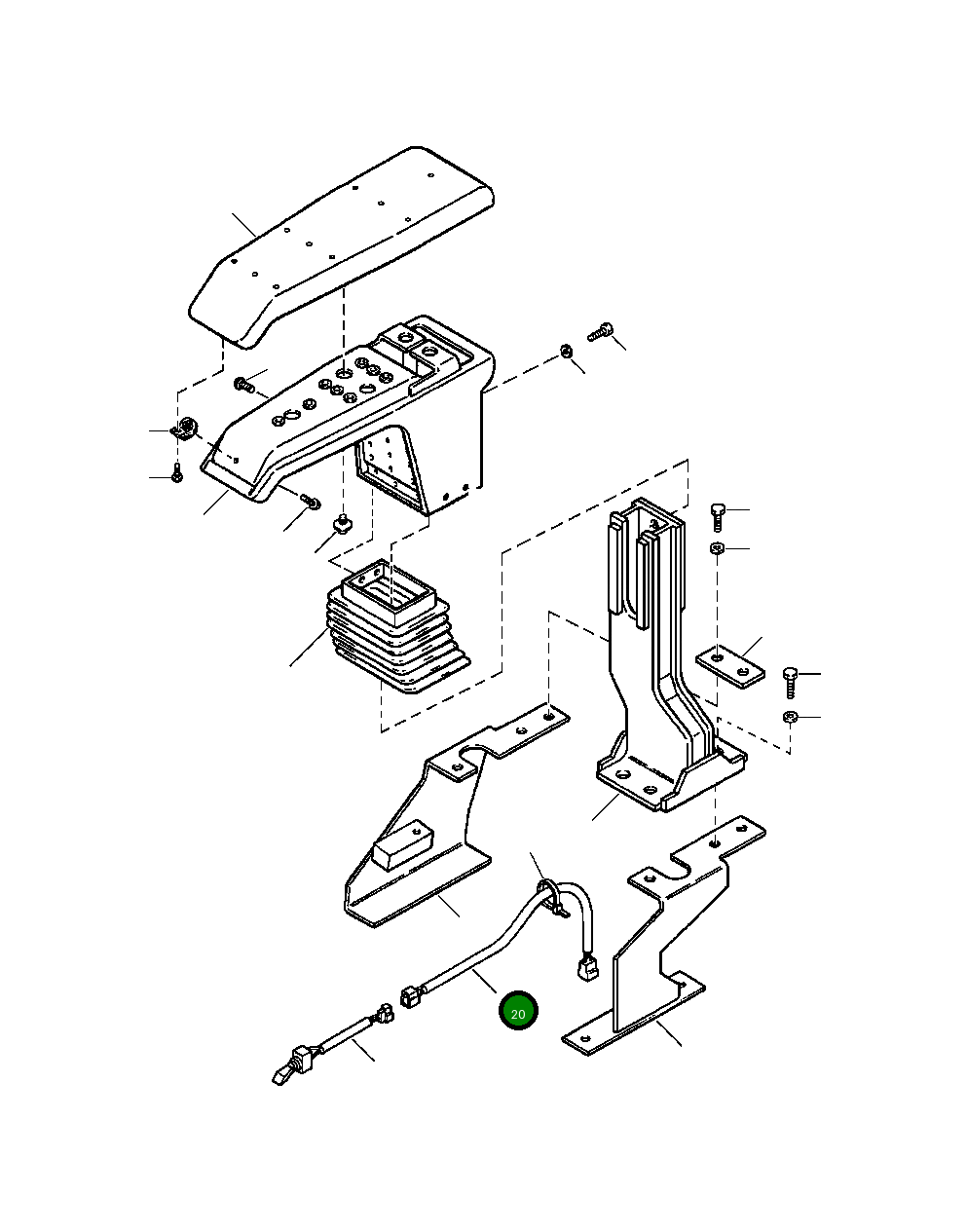 20