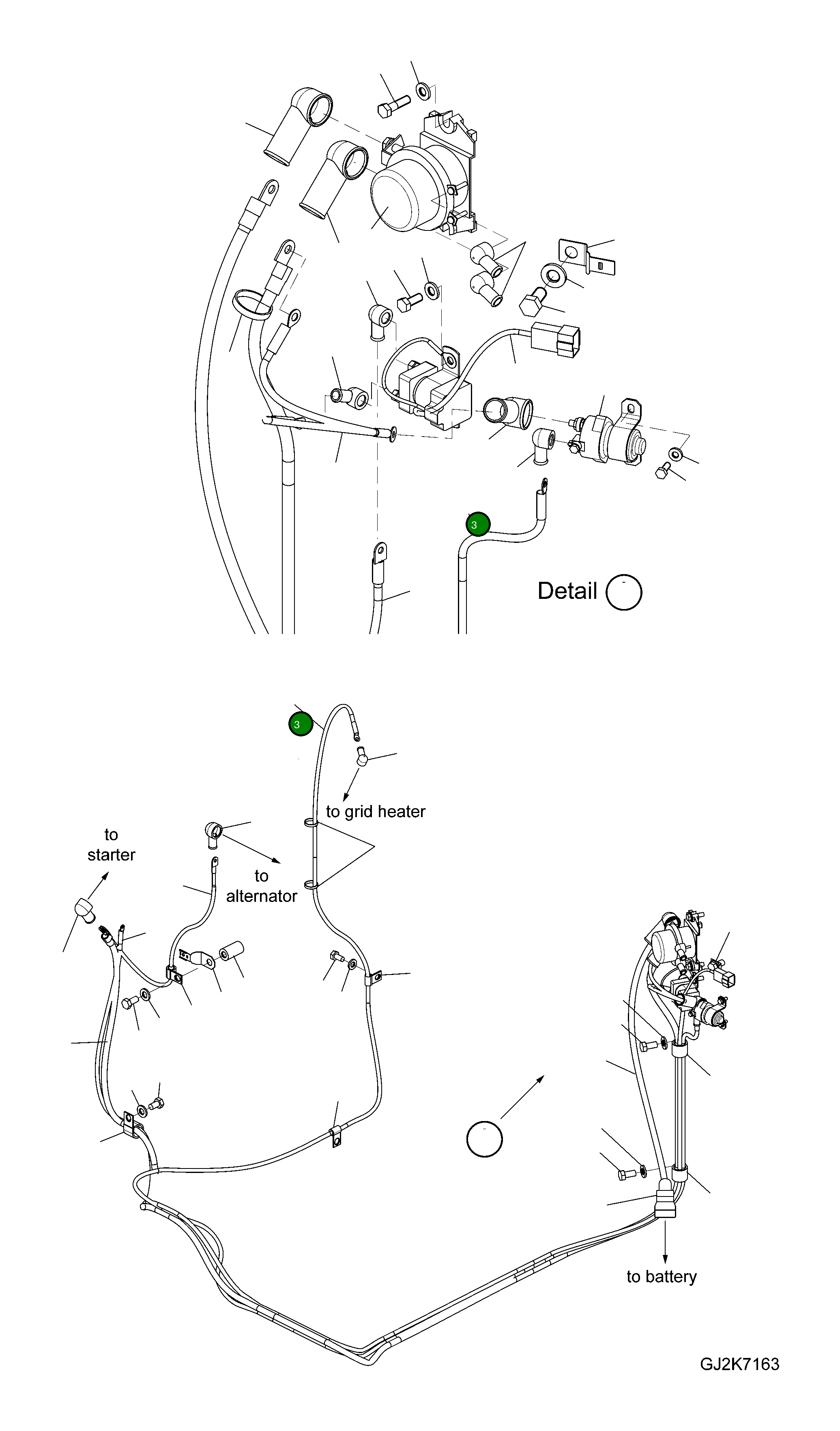 3

Detail

3

to grid heater

to starter

to alternator

to battery

GJ2K7163